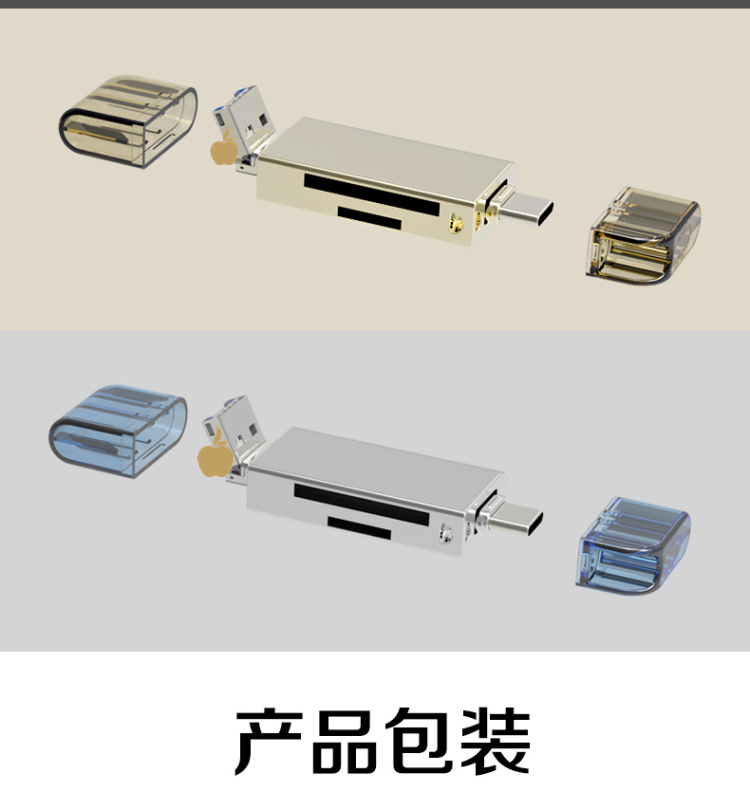 产品包装