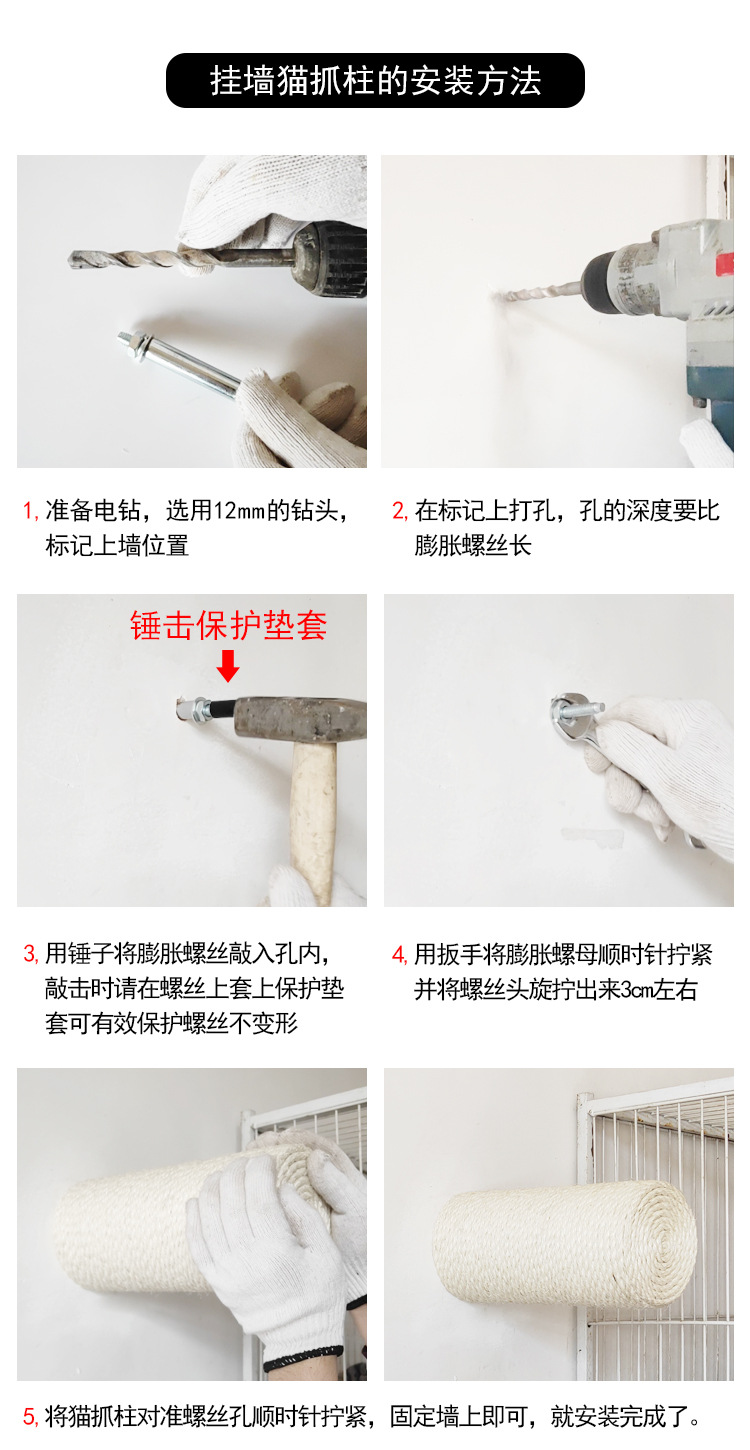 挂墙猫抓柱的安装方法

1, 准备电钻，选用12mm的钻头，标记上墙位置

2, 在标记上打孔，孔的深度要比膨胀螺丝长

锤击保护垫套

3, 用锤子将膨胀螺丝敲入孔内，敲击时请在螺丝上套上保护垫套可有效保护螺丝不变形

4, 用扳手将膨胀螺母顺时针拧紧并将螺丝头旋拧出来3cm左右

5, 将猫抓柱对准螺丝孔顺时针拧紧，固定墙上即可，就安装完成了。