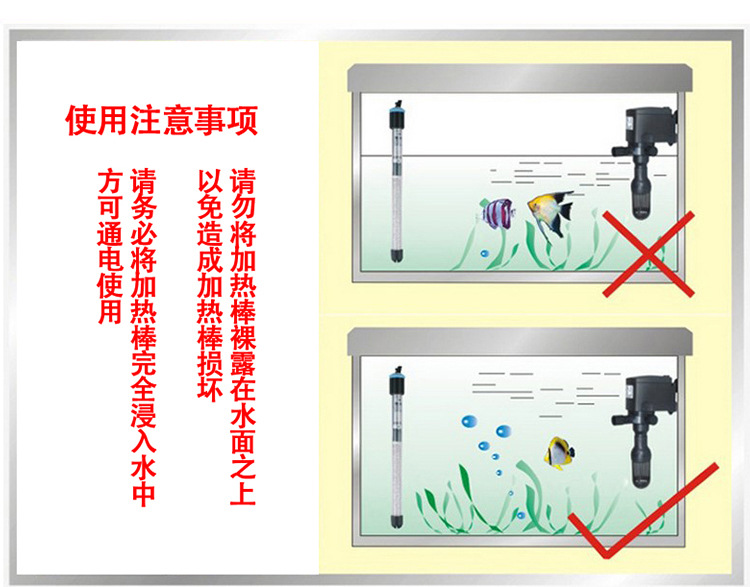 使用注意事项

请勿将加热棒裸露在水面之上
以免造成加热棒损坏

请务必将加热棒完全浸入水中
方可通电使用