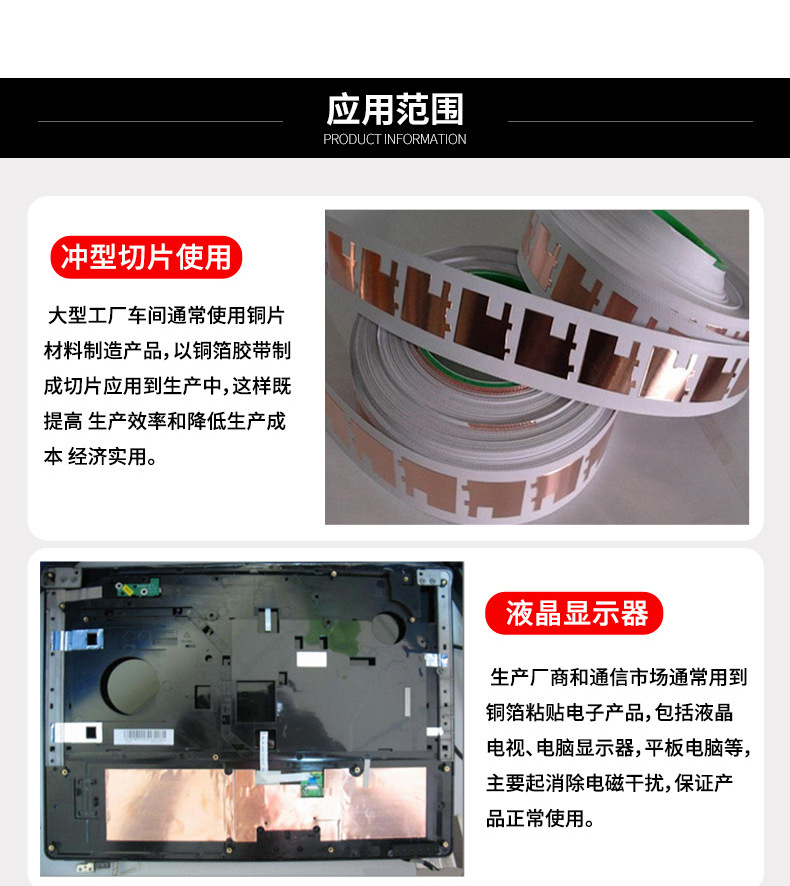 应用范围
PRODUCT INFORMATION

冲型切片使用

大型工厂车间通常使用铜片材料制造产品，以铜箔胶带制成切片应用到生产中，这样既提高 生产效率和降低生产成本 经济实用。

液晶显示器

生产厂商和通信市场通常用到铜箔粘贴电子产品，包括液晶电视、电脑显示器，平板电脑等，主要起消除电磁干扰，保证产品正常使用。