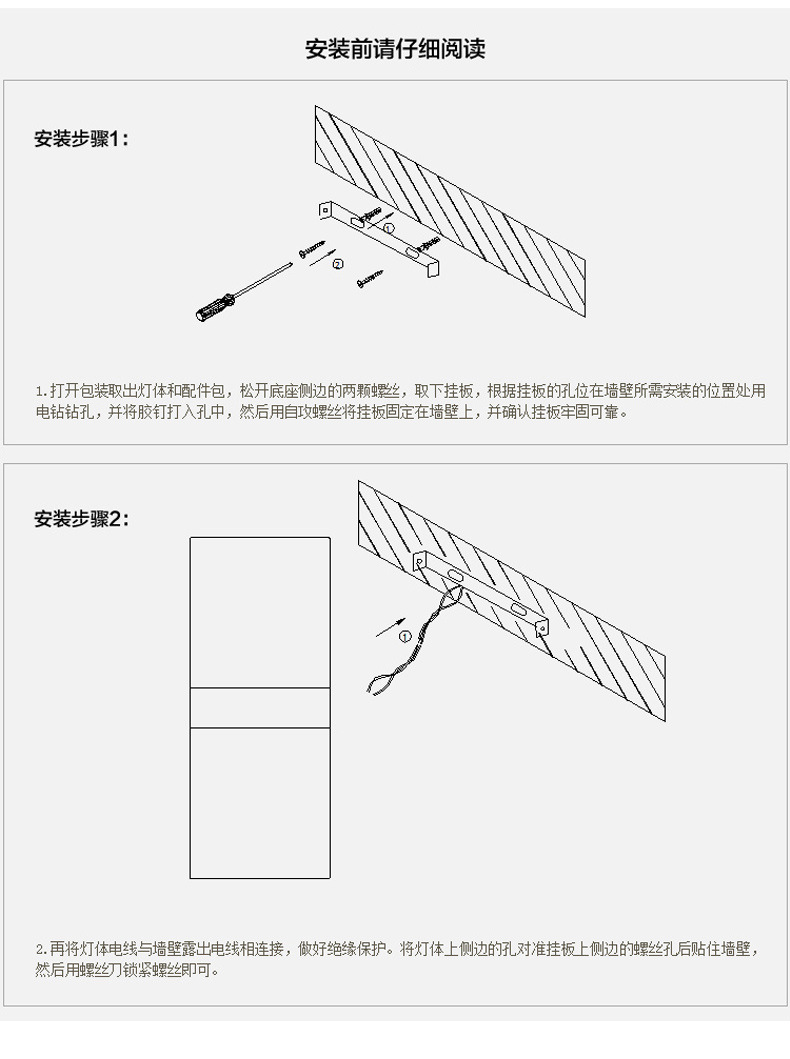 安装前请仔细阅读

安装步骤1:

①

②

1.打开包装取出灯体和配件包，松开底座侧边的两颗螺丝，取下挂板，根据挂板的孔位在墙壁所需安装的位置处用电钻钻孔，并将胶钉打入孔中，然后用自攻螺丝将挂板固定在墙壁上，并确认挂板牢固可靠。

安装步骤2:

①

2.再将灯体电线与墙壁露出电线相连接，做好绝缘保护。将灯体上侧边的孔对准挂板上侧边的螺丝孔后贴住墙壁，然后用螺丝刀锁紧螺丝即可。