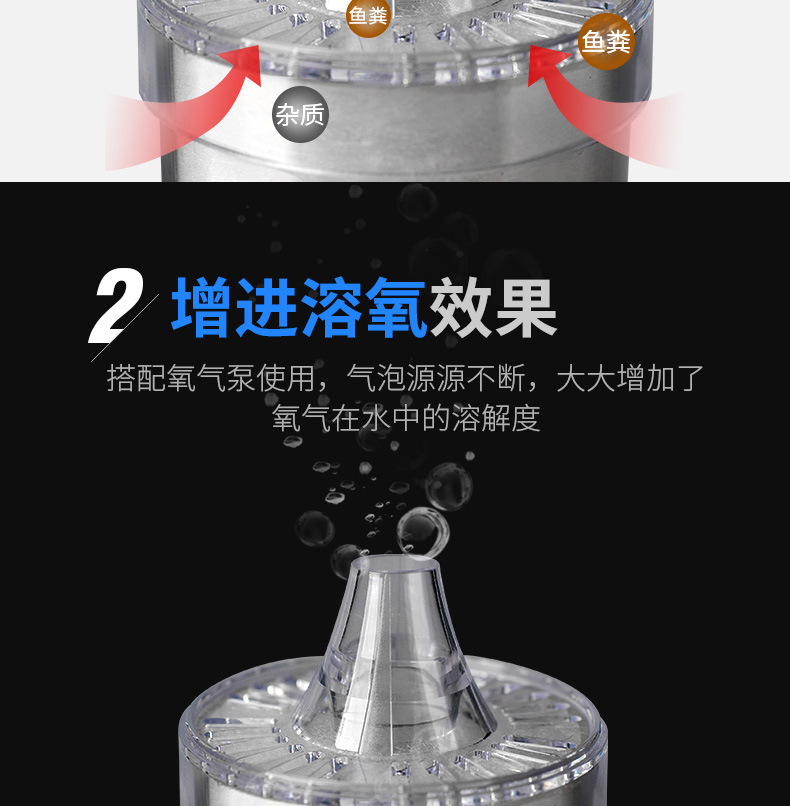 鱼粪
鱼粪
杂质

2 增进溶氧效果

搭配氧气泵使用，气泡源源不断，大大增加了氧气在水中的溶解度