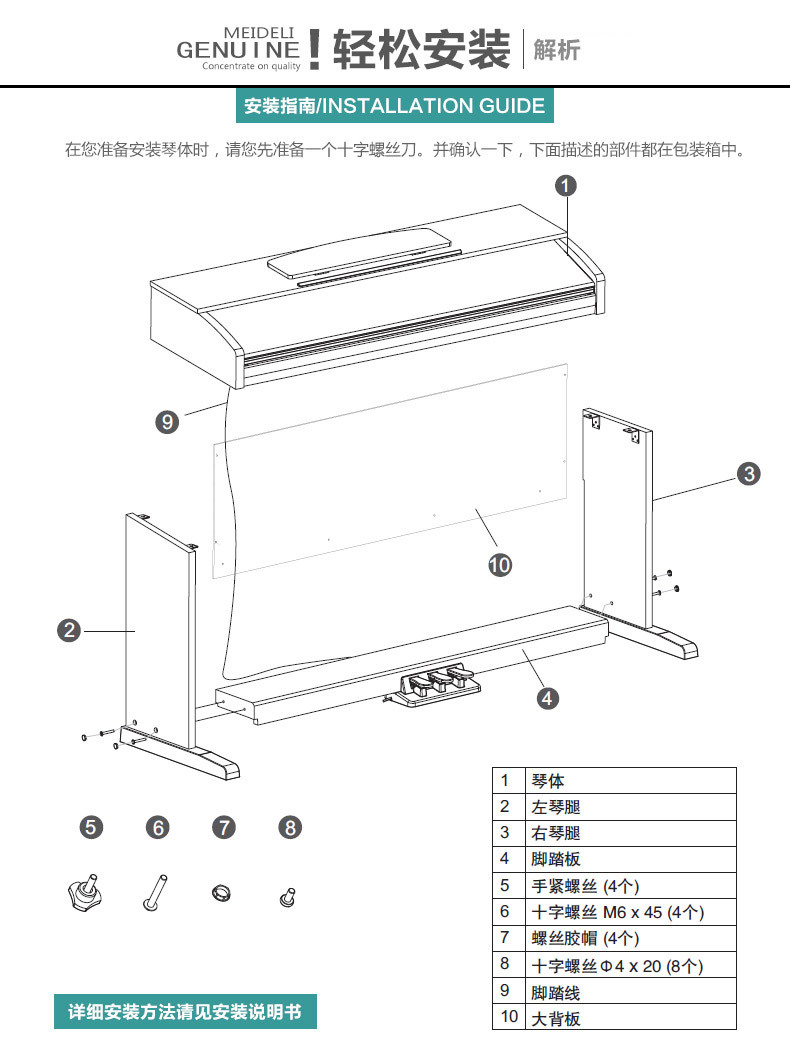 MEIDELI
GENUINE
Concentrate on quality
! 轻松安装 | 解析

安装指南/INSTALLATION GUIDE

在您准备安装琴体时，请您先准备一个十字螺丝刀。并确认一下，下面描述的部件都在包装箱中。

1

9

3

10

2

4

5 6 7 8

| 1 | 琴体 |
|---|---|
| 2 | 左琴腿 |
| 3 | 右琴腿 |
| 4 | 脚踏板 |
| 5 | 手紧螺丝 (4个) |
| 6 | 十字螺丝 M6 x 45 (4个) |
| 7 | 螺丝胶帽 (4个) |
| 8 | 十字螺丝 Φ4 x 20 (8个) |
| 9 | 脚踏线 |
| 10 | 大背板 |

详细安装方法请见安装说明书