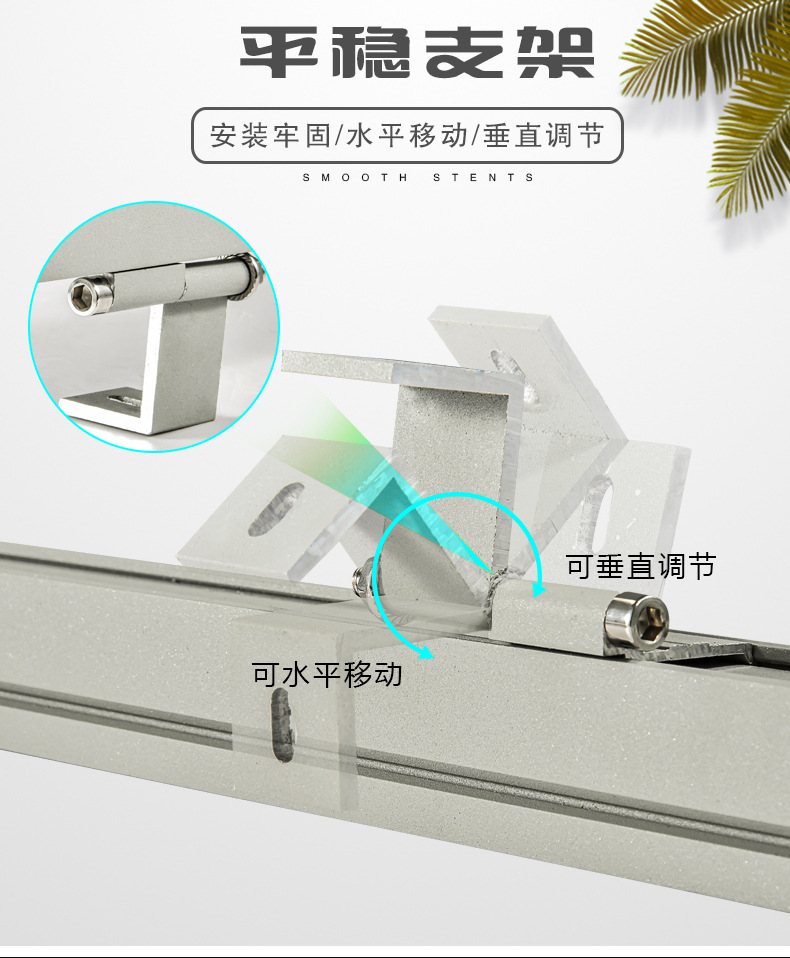 平稳支架

安装牢固/水平移动/垂直调节

SMOOTH STENTS

可垂直调节

可水平移动