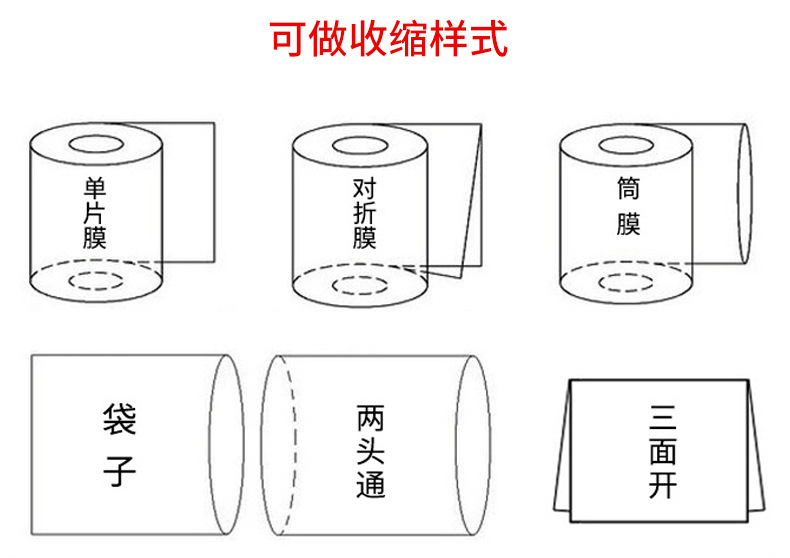 可做收缩样式

单片膜

对折膜

筒膜

袋子

两头通

三面开