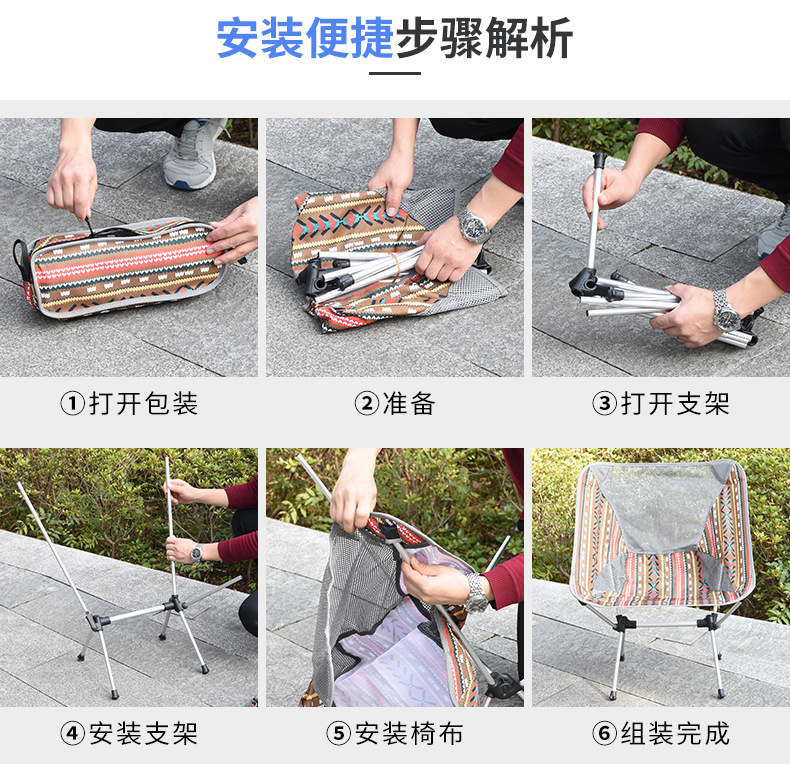 安装便捷步骤解析

①打开包装

②准备

③打开支架

④安装支架

⑤安装椅布

⑥组装完成