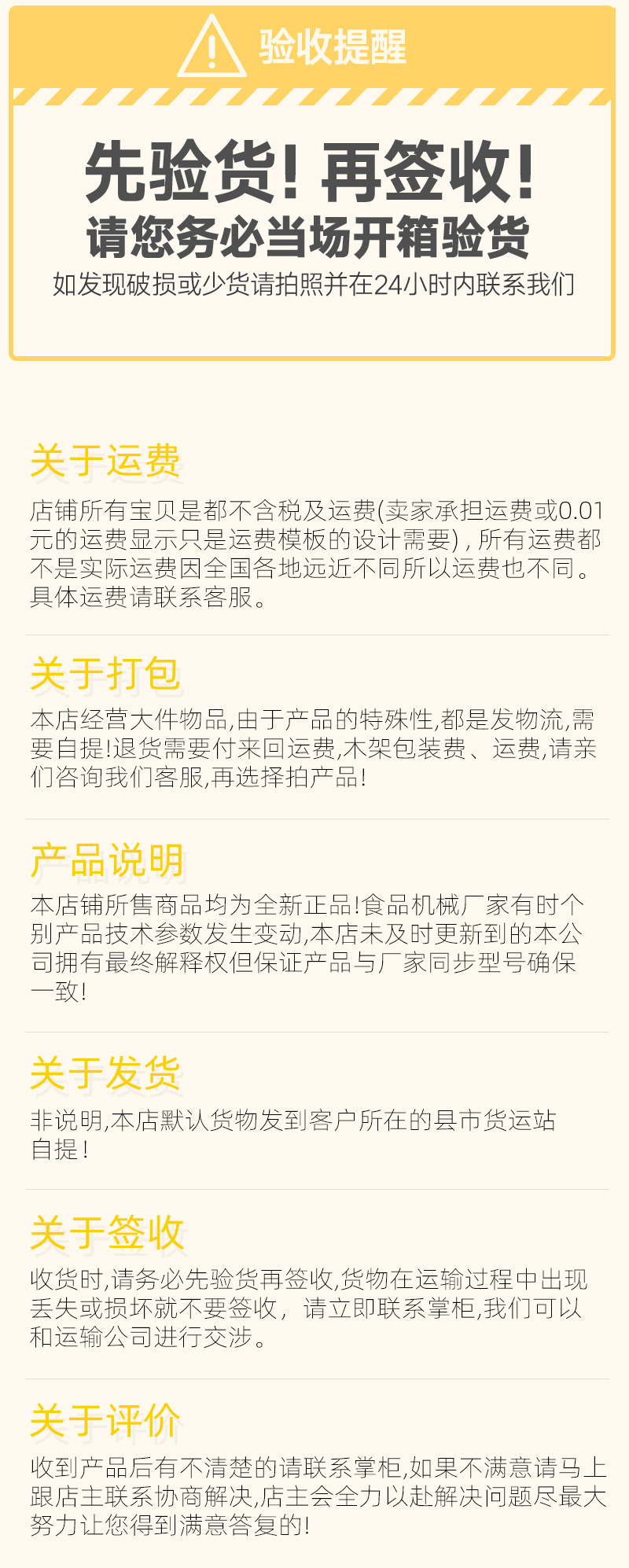 验收提醒

先验货！再签收！

请您务必当场开箱验货

如发现破损或少货请拍照并在24小时内联系我们

关于运费

店铺所有宝贝是都不含税及运费(卖家承担运费或0.01元的运费显示只是运费模板的设计需要)，所有运费都不是实际运费因全国各地远近不同所以运费也不同。具体运费请联系客服。

关于打包

本店经营大件物品,由于产品的特殊性,都是发物流,需要自提!退货需要付来回运费,木架包装费、运费,请亲们咨询我们客服,再选择拍产品!

产品说明

本店铺所售商品均为全新正品!食品机械厂家有时个别产品技术参数发生变动,本店未及时更新到的本公司拥有最终解释权但保证产品与厂家同步型号确保一致!

关于发货

非说明,本店默认货物发到客户所在的县市货运站自提!

关于签收

收货时,请务必先验货再签收,货物在运输过程中出现丢失或损坏就不要签收，请立即联系掌柜,我们可以和运输公司进行交涉。

关于评价

收到产品后有不清楚的请联系掌柜,如果不满意请马上跟店主联系协商解决,店主会全力以赴解决问题尽最大努力让您得到满意答复的!