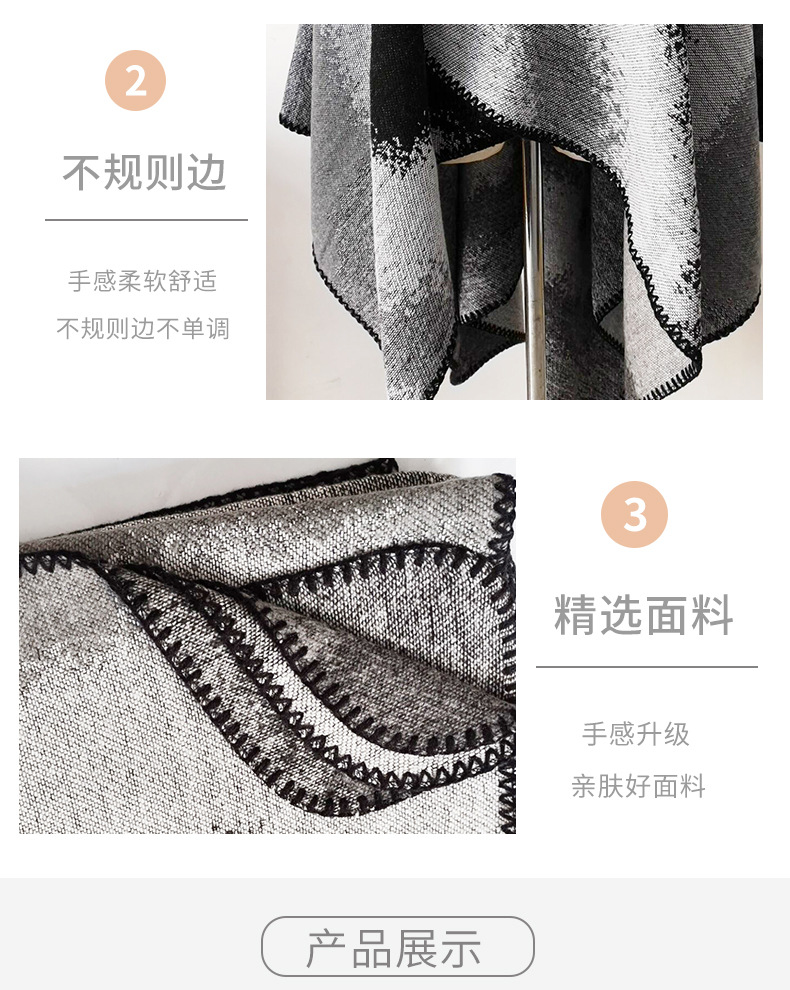 2

不规则边

手感柔软舒适

不规则边不单调

3

精选面料

手感升级

亲肤好面料

产品展示