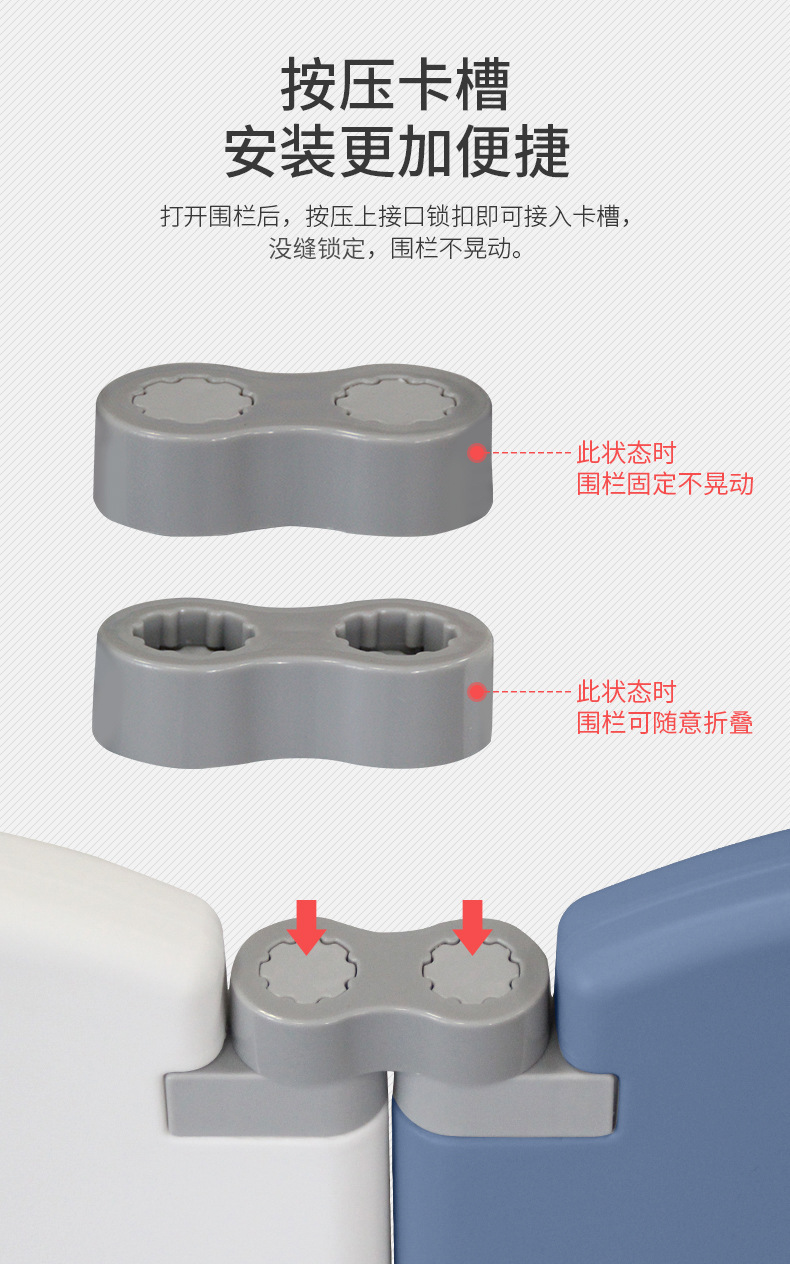 按压卡槽
安装更加便捷

打开围栏后，按压上接口锁扣即可接入卡槽，没缝锁定，围栏不晃动。

此状态时
围栏固定不晃动

此状态时
围栏可随意折叠