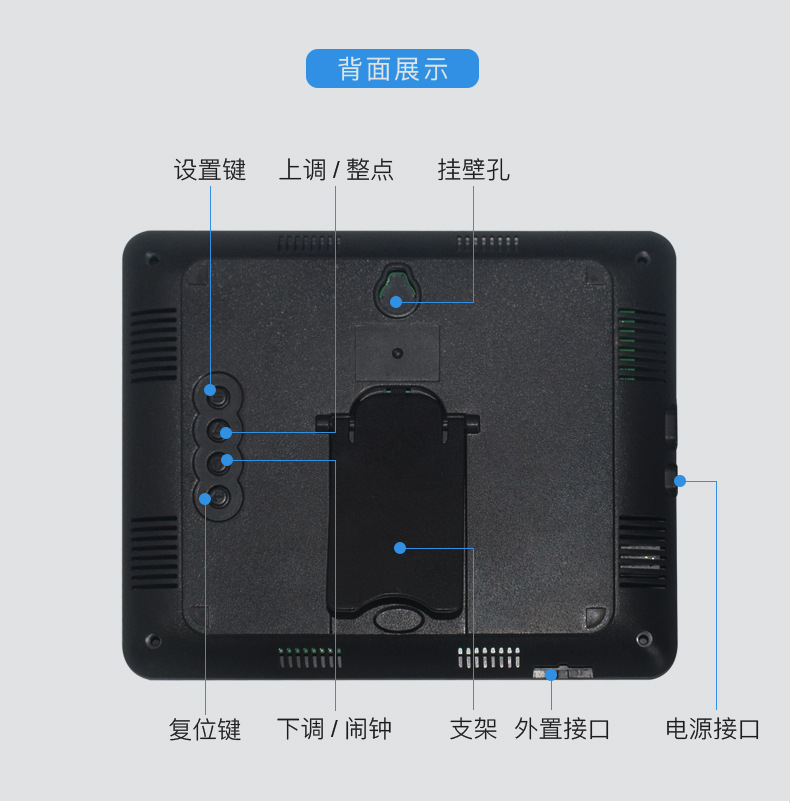 背面展示

设置键

上调 / 整点

挂壁孔

复位键

下调 / 闹钟

支架

外置接口

电源接口