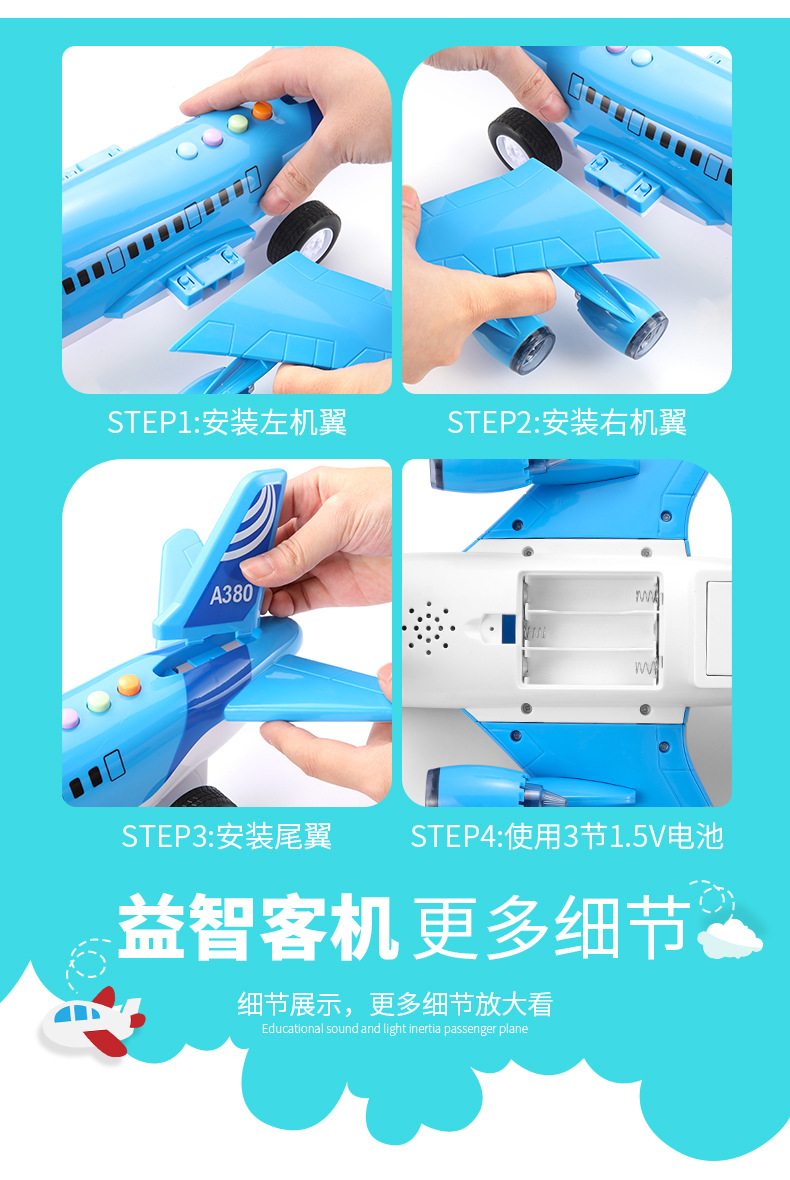 STEP1:安装左机翼

STEP2:安装右机翼

A380

STEP3:安装尾翼

STEP4:使用3节1.5V电池

益智客机 更多细节

细节展示，更多细节放大看

Educational sound and light inertia passenger plane