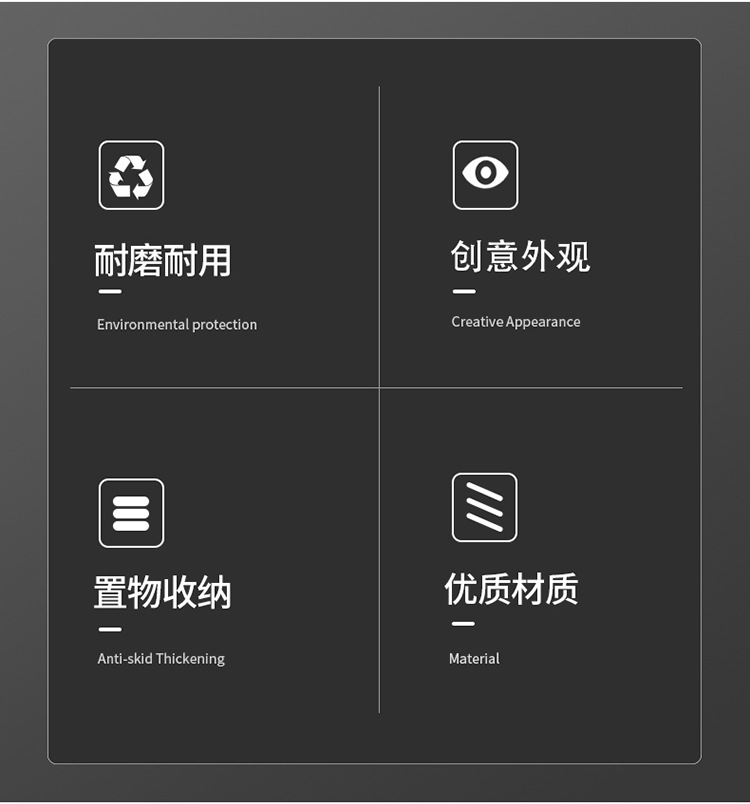 耐磨耐用

Environmental protection

创意外观

Creative Appearance

置物收纳

Anti-skid Thickening

优质材质

Material