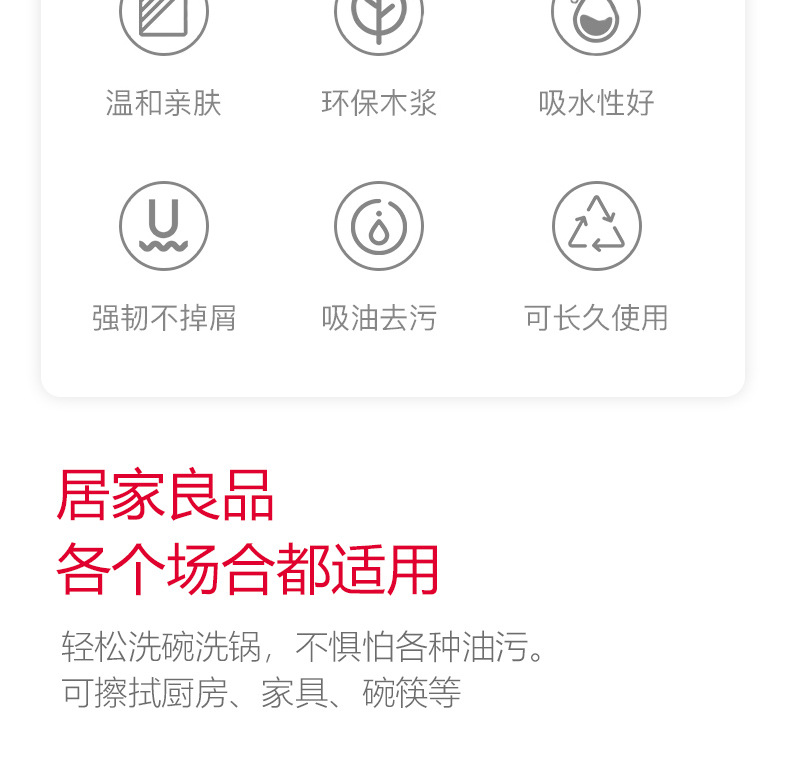 温和亲肤 环保木浆 吸水性好

强韧不掉屑 吸油去污 可长久使用

居家良品
各个场合都适用

轻松洗碗洗锅，不惧怕各种油污。
可擦拭厨房、家具、碗筷等