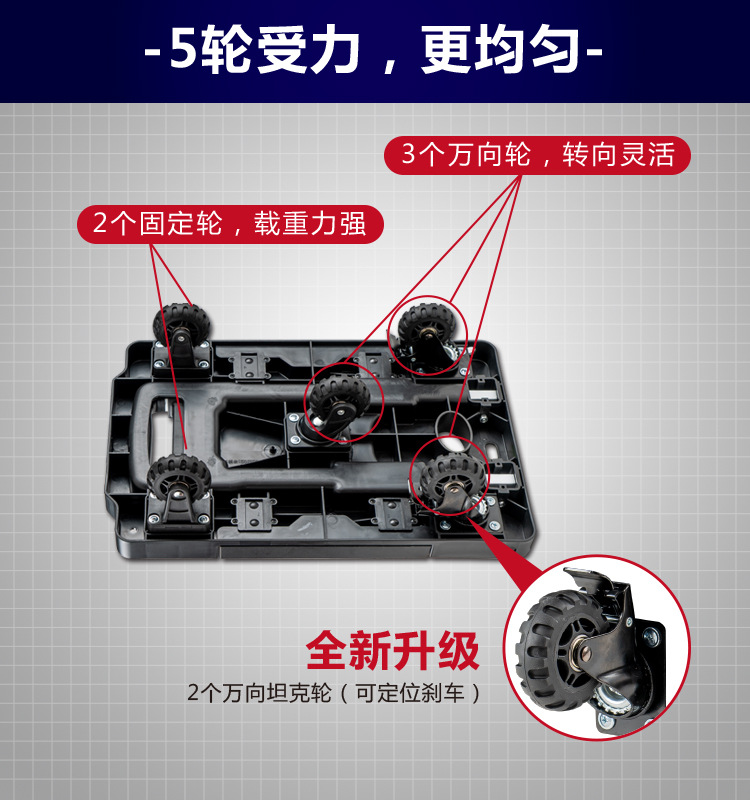 -5轮受力，更均匀-

3个万向轮，转向灵活

2个固定轮，载重力强

全新升级

2个万向坦克轮（可定位刹车）