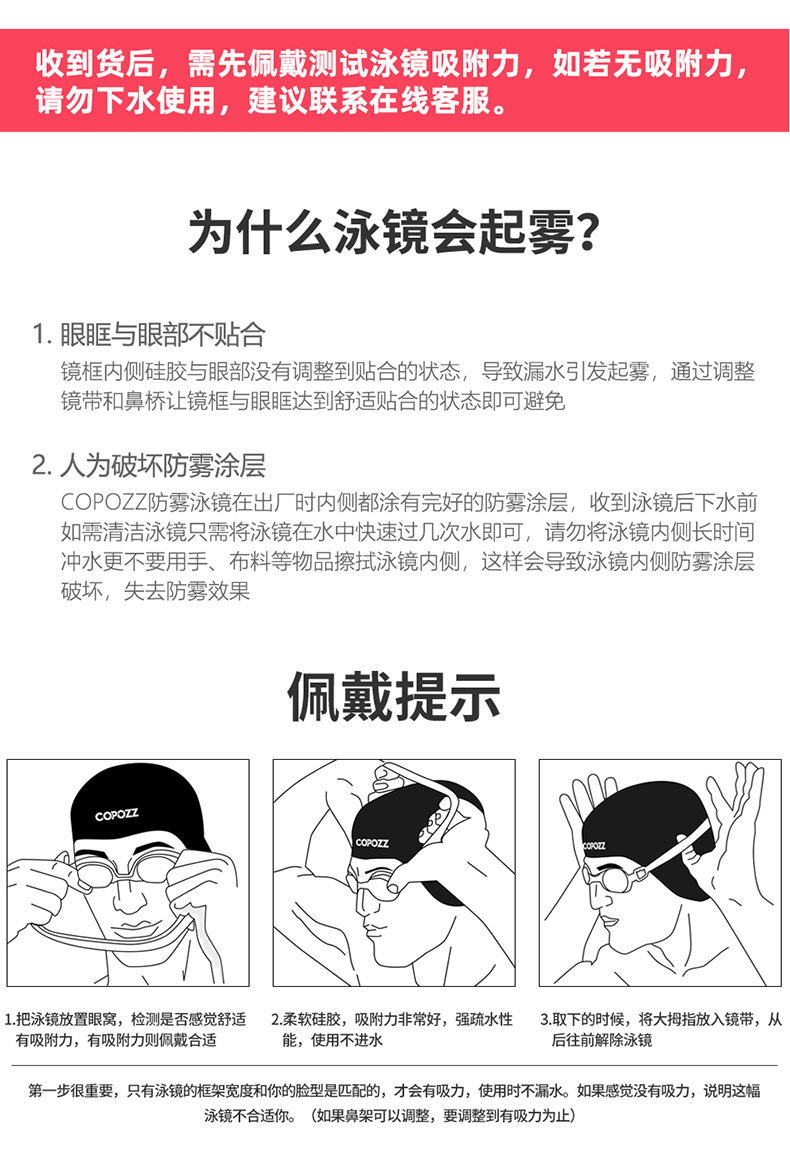 收到货后，需先佩戴测试泳镜吸附力，如若无吸附力，请勿下水使用，建议联系在线客服。

为什么泳镜会起雾?

1. 眼眶与眼部不贴合
镜框内侧硅胶与眼部没有调整到贴合的状态，导致漏水引发起雾，通过调整镜带和鼻桥让镜框与眼眶达到舒适贴合的状态即可避免

2. 人为破坏防雾涂层
COPOZZ防雾泳镜在出厂时内侧都涂有完好的防雾涂层，收到泳镜后下水前如需清洁泳镜只需将泳镜在水中快速过几次水即可，请勿将泳镜内侧长时间冲水更不要用手、布料等物品擦拭泳镜内侧，这样会导致泳镜内侧防雾涂层破坏，失去防雾效果

佩戴提示

COPOZZ

COPOZZ

COPOZZ

1.把泳镜放置眼窝，检测是否感觉舒适有吸附力，有吸附力则佩戴合适

2.柔软硅胶，吸附力非常好，强疏水性能，使用不进水

3.取下的时候，将大拇指放入镜带，从后往前解除泳镜

第一步很重要，只有泳镜的框架宽度和你的脸型是匹配的，才会有吸力，使用时不漏水。如果感觉没有吸力，说明这幅泳镜不合适你。（如果鼻架可以调整，要调整到有吸力为止）