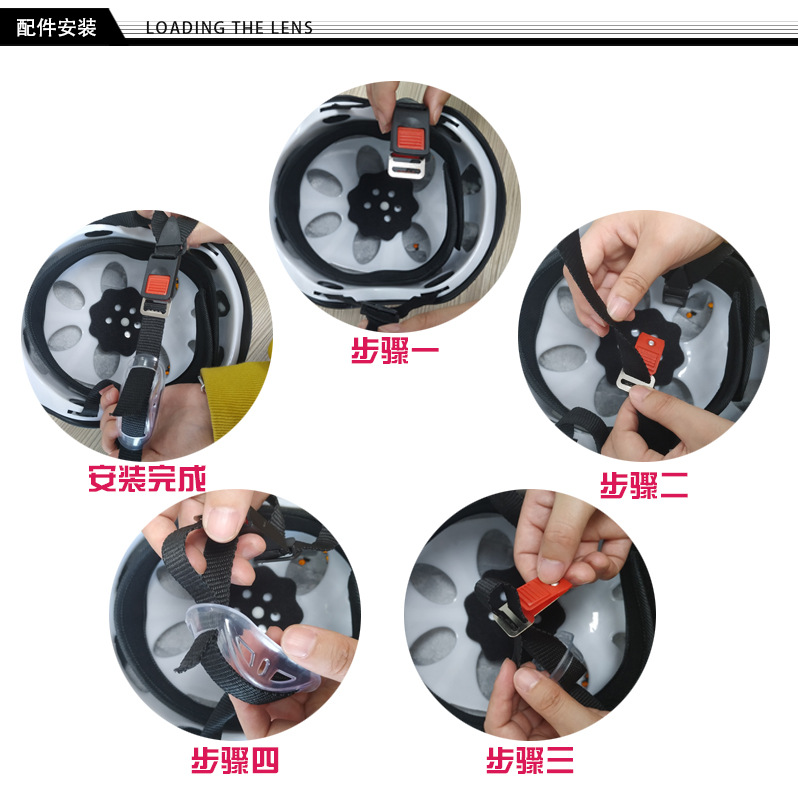 配件安装 LOADING THE LENS

步骤一

安装完成

步骤二

步骤四

步骤三