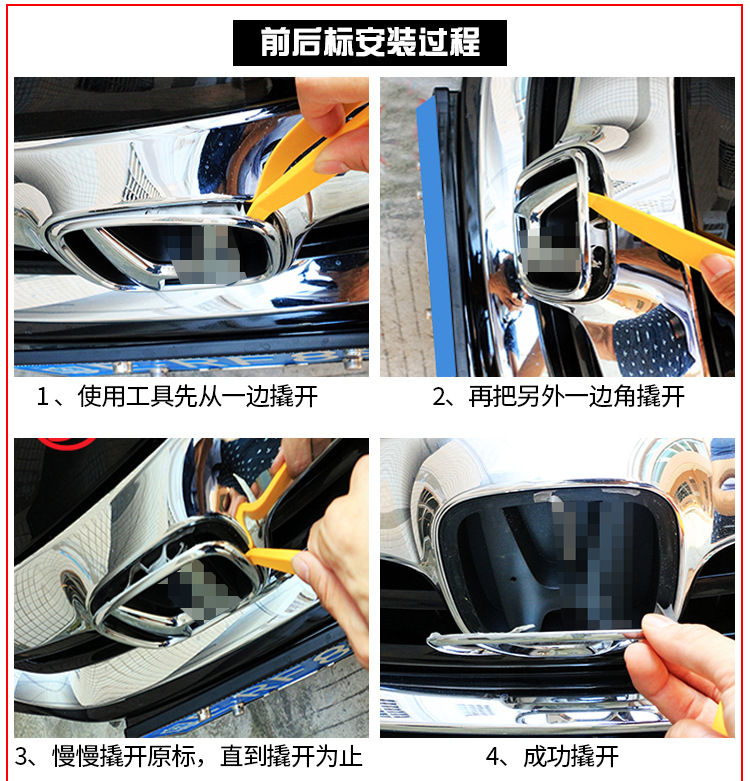 前后标安装过程

1、使用工具先从一边撬开

2、再把另外一边角撬开

3、慢慢撬开原标，直到撬开为止

4、成功撬开