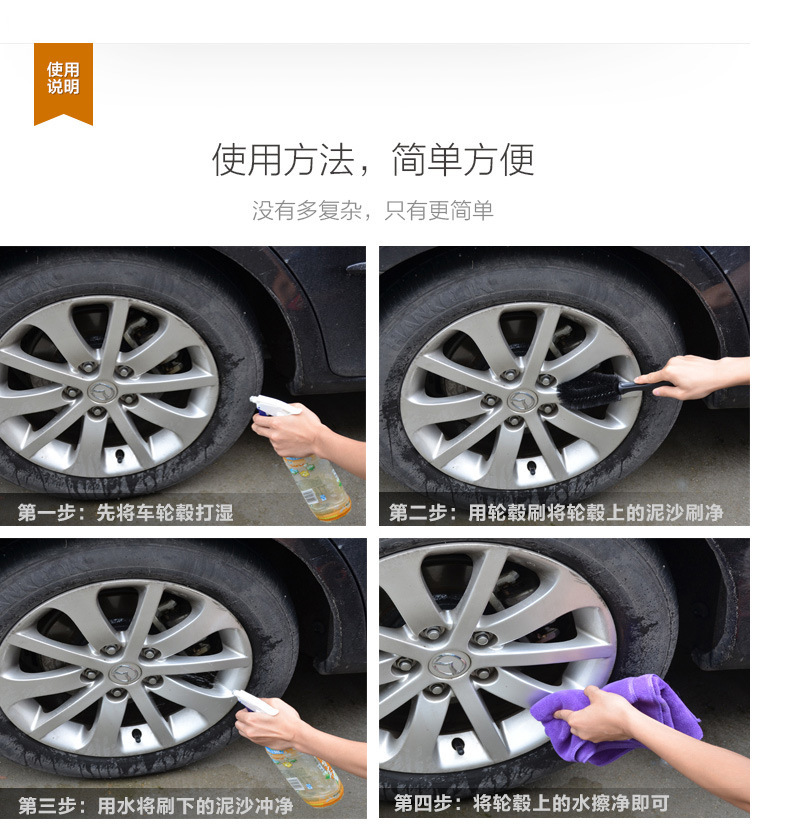 使用说明

使用方法，简单方便

没有多复杂，只有更简单

第一步：先将车轮毂打湿

第二步：用轮毂刷将轮毂上的泥沙刷净

第三步：用水将刷下的泥沙冲净

第四步：将轮毂上的水擦净即可