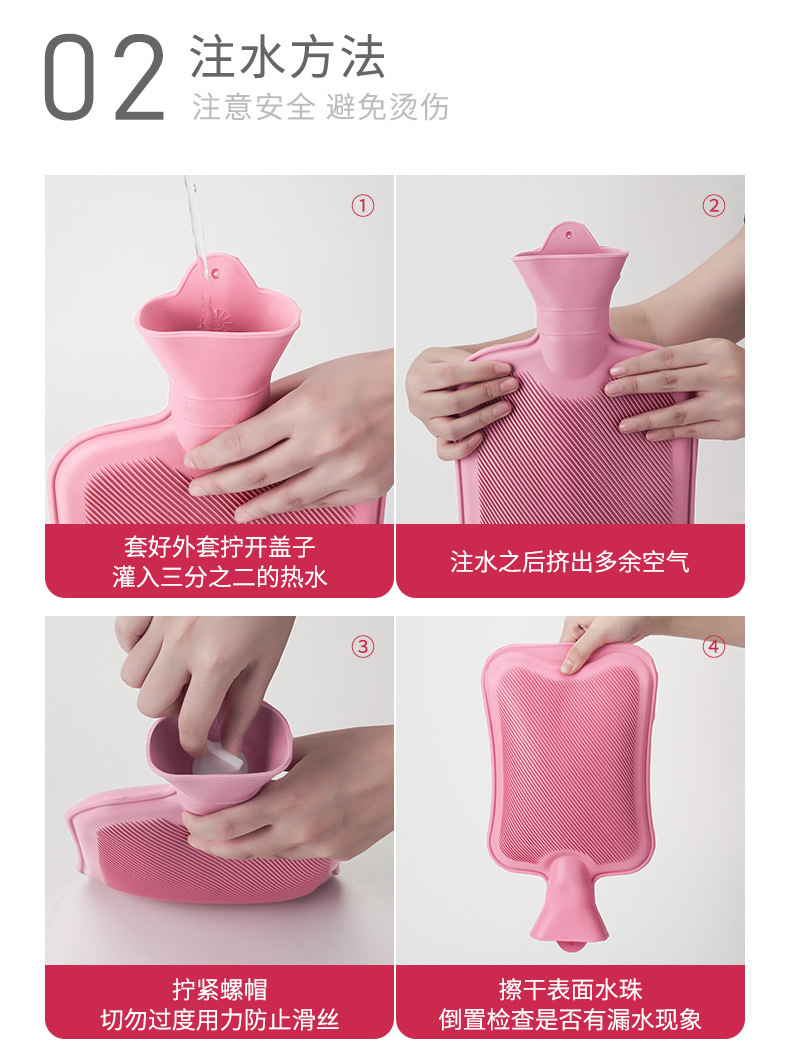 02 注水方法
注意安全 避免烫伤

①
套好外套拧开盖子
灌入三分之二的热水

②
注水之后挤出多余空气

③
拧紧螺帽
切勿过度用力防止滑丝

④
擦干表面水珠
倒置检查是否有漏水现象