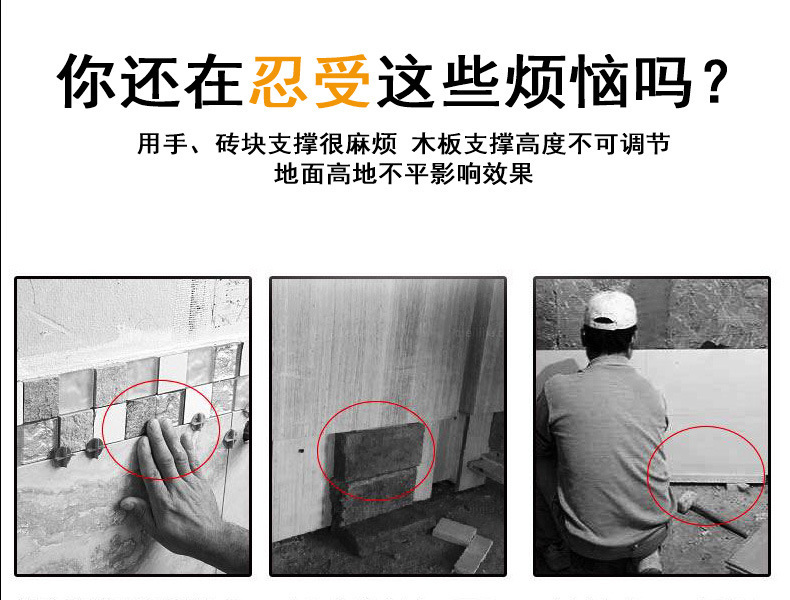 你还在忍受这些烦恼吗？

用手、砖块支撑很麻烦 木板支撑高度不可调节
地面高地不平影响效果