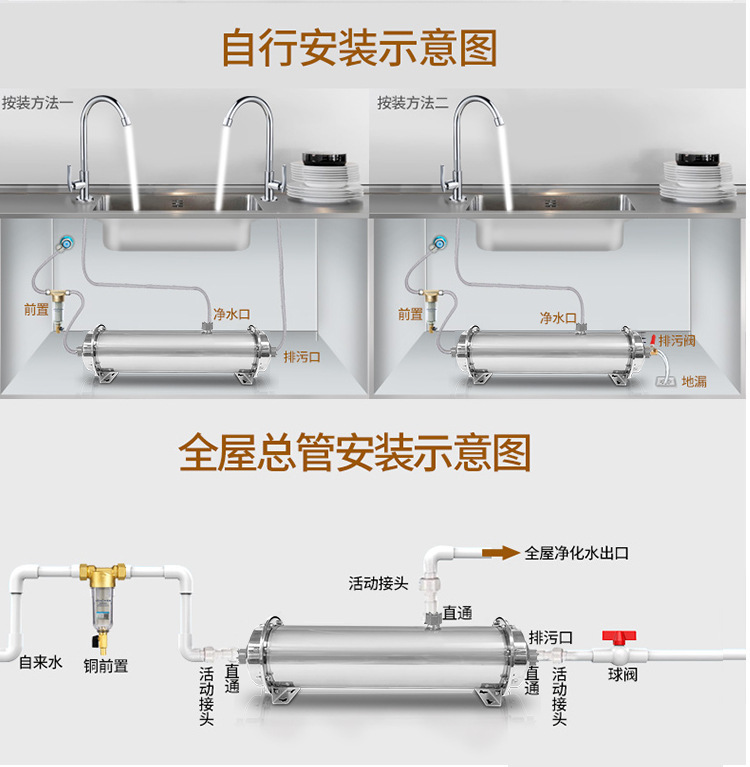 自行安装示意图

按装方法一

前置

净水口

排污口

按装方法二

前置

净水口

排污阀

地漏

全屋总管安装示意图

全屋净化水出口

活动接头

直通

排污口

自来水

铜前置

活动接头

直通

直通

活动接头

球阀