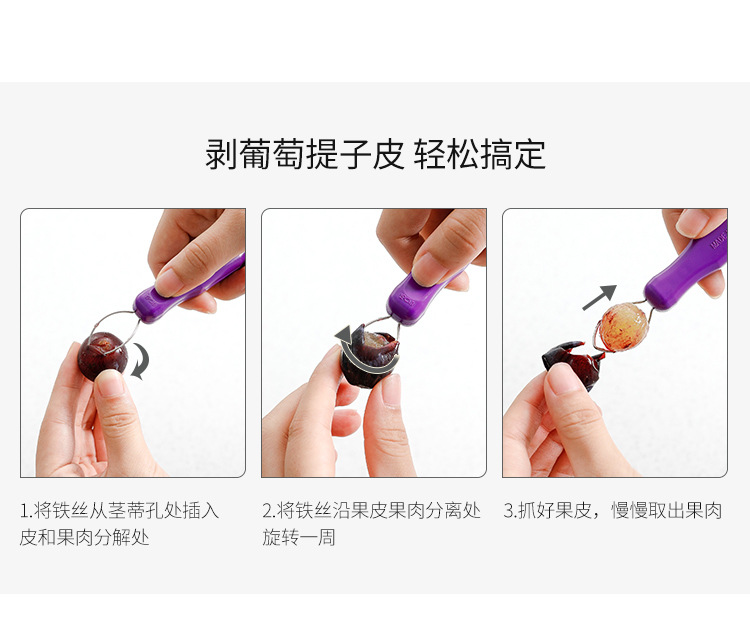 剥葡萄提子皮 轻松搞定

1.将铁丝从茎蒂孔处插入皮和果肉分解处

2.将铁丝沿果皮果肉分离处旋转一周

3.抓好果皮，慢慢取出果肉