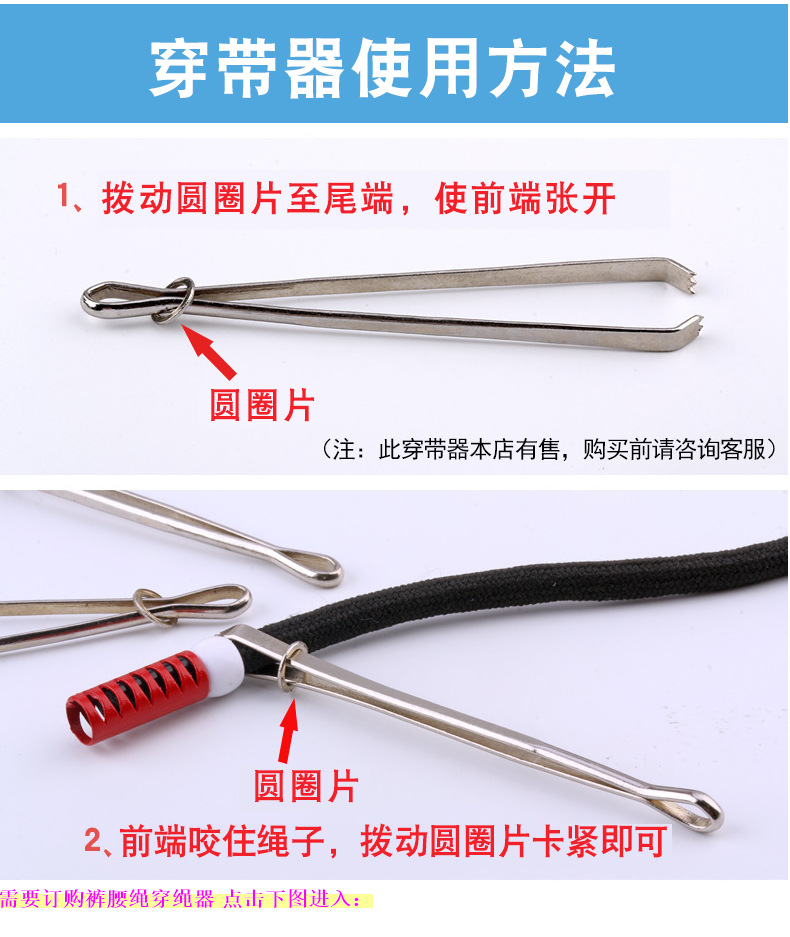 穿带器使用方法

1、拨动圆圈片至尾端，使前端张开

圆圈片

（注：此穿带器本店有售，购买前请咨询客服）

圆圈片

2、前端咬住绳子，拨动圆圈片卡紧即可

需要订购裤腰绳穿绳器 点击下图进入：