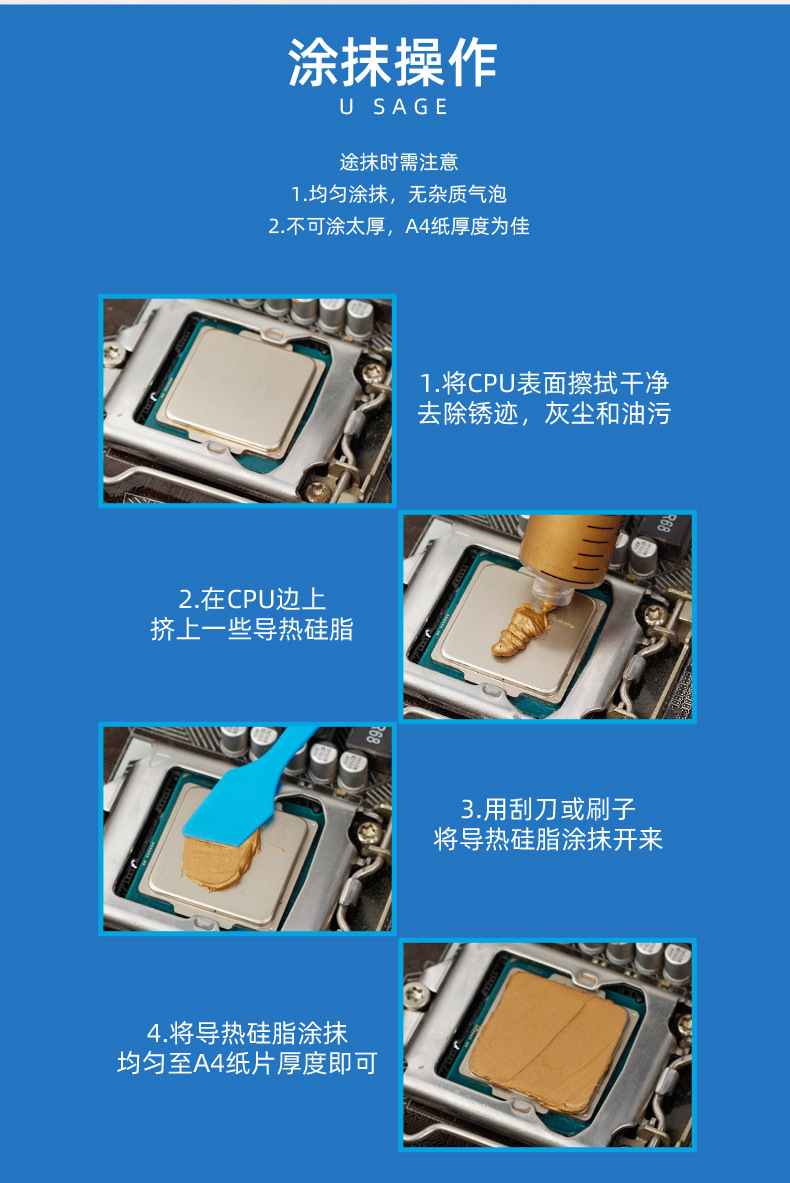 涂抹操作
U SAGE

途抹时需注意
1.均匀涂抹，无杂质气泡
2.不可涂太厚，A4纸厚度为佳

1.将CPU表面擦拭干净
去除锈迹，灰尘和油污

2.在CPU边上
挤上一些导热硅脂

3.用刮刀或刷子
将导热硅脂涂抹开来

4.将导热硅脂涂抹
均匀至A4纸片厚度即可