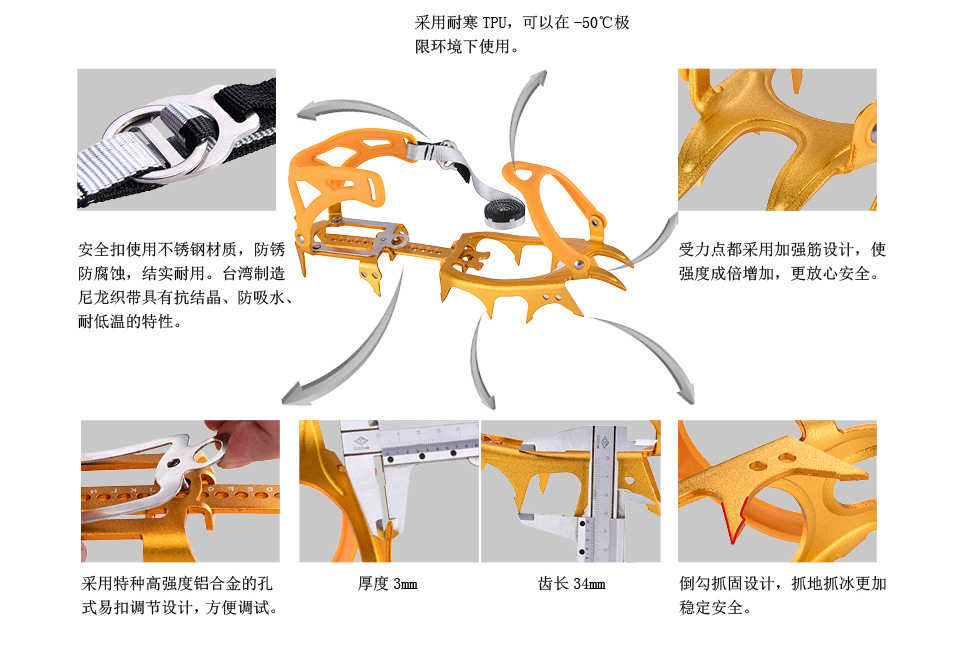 采用耐寒 TPU，可以在 -50℃极限环境下使用。

安全扣使用不锈钢材质，防锈防腐蚀，结实耐用。台湾制造尼龙织带具有抗结晶、防吸水、耐低温的特性。

受力点都采用加强筋设计，使强度成倍增加，更放心安全。

采用特种高强度铝合金的孔式易扣调节设计，方便调试。

厚度 3mm

齿长 34mm

倒勾抓固设计，抓地抓冰更加稳定安全。