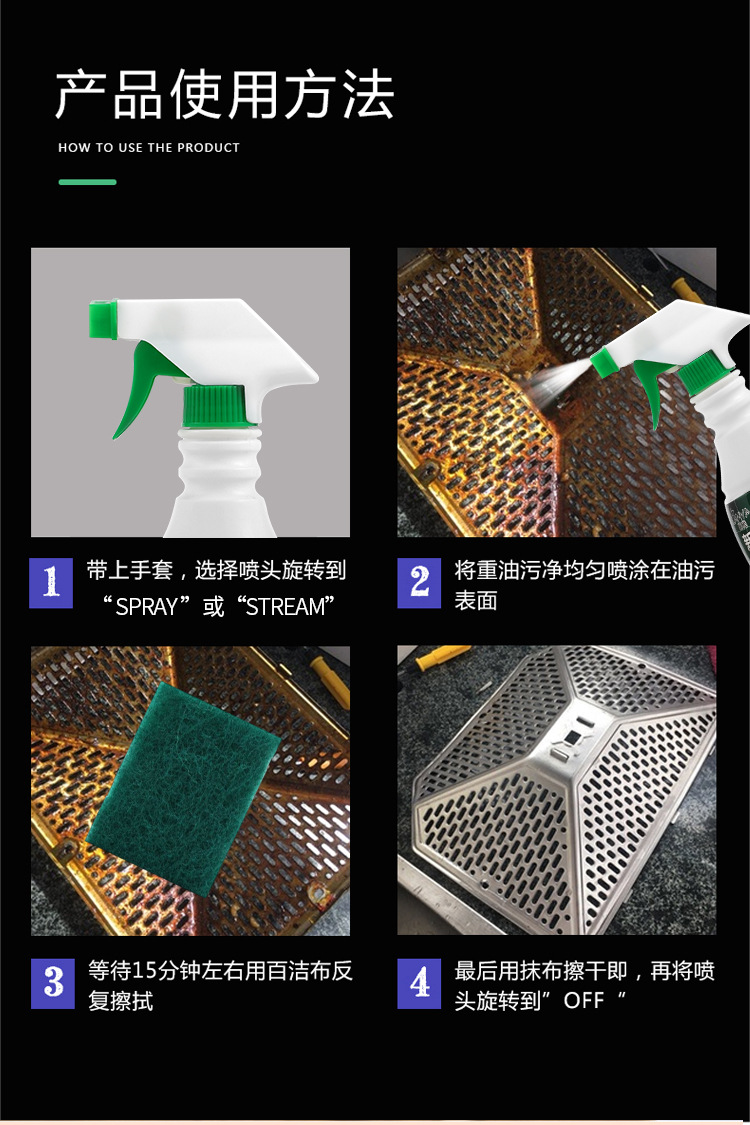 产品使用方法

HOW TO USE THE PRODUCT

1 带上手套，选择喷头旋转到“SPRAY”或“STREAM”

2 将重油污净均匀喷涂在油污表面

3 等待15分钟左右用百洁布反复擦拭

4 最后用抹布擦干即，再将喷头旋转到”OFF“