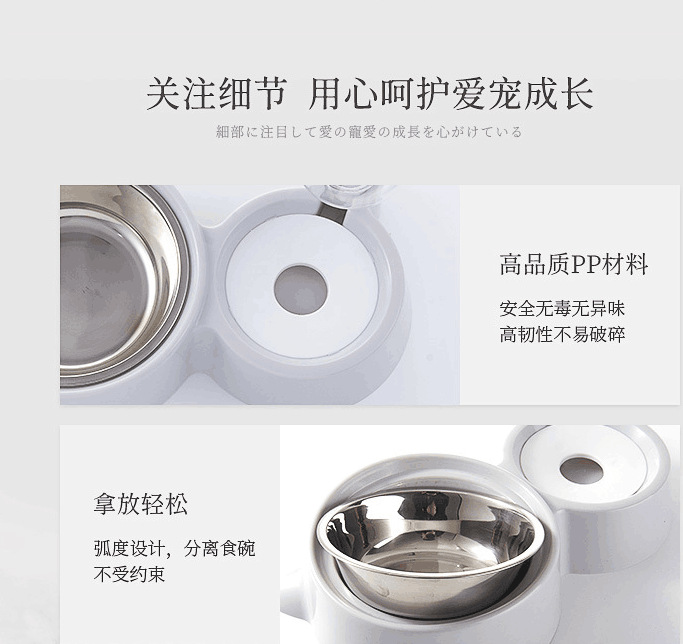 关注细节 用心呵护爱宠成长

細部に注目して愛の寵愛の成長を心がけている

高品质PP材料

安全无毒无异味
高韧性不易破碎

拿放轻松

弧度设计，分离食碗
不受约束