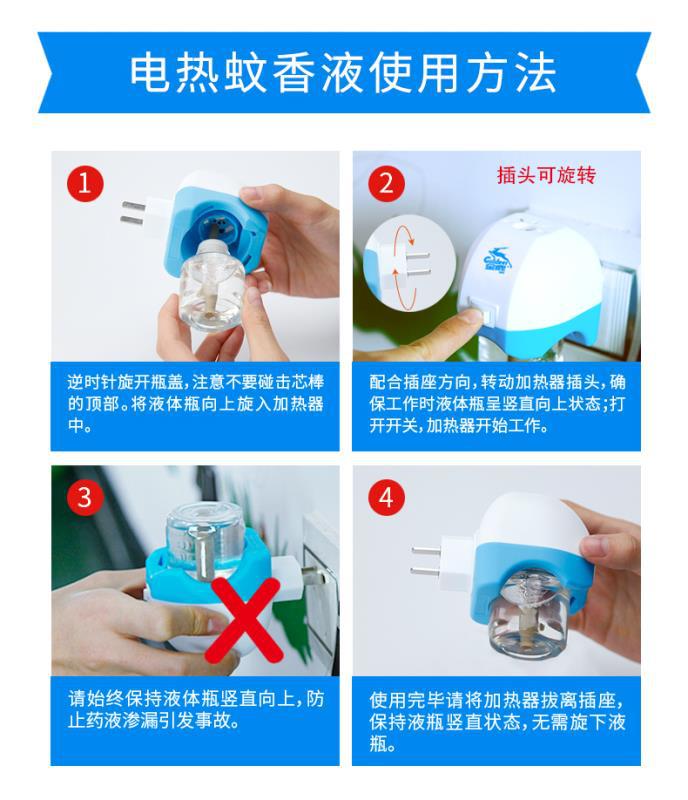 电热蚊香液使用方法

1

逆时针旋开瓶盖，注意不要碰击芯棒的顶部。将液体瓶向上旋入加热器中。

2

插头可旋转

配合插座方向，转动加热器插头，确保工作时液体瓶呈竖直向上状态；打开开关，加热器开始工作。

3

请始终保持液体瓶竖直向上，防止药液渗漏引发事故。

4

使用完毕请将加热器拔离插座，保持液瓶竖直状态，无需旋下液瓶。