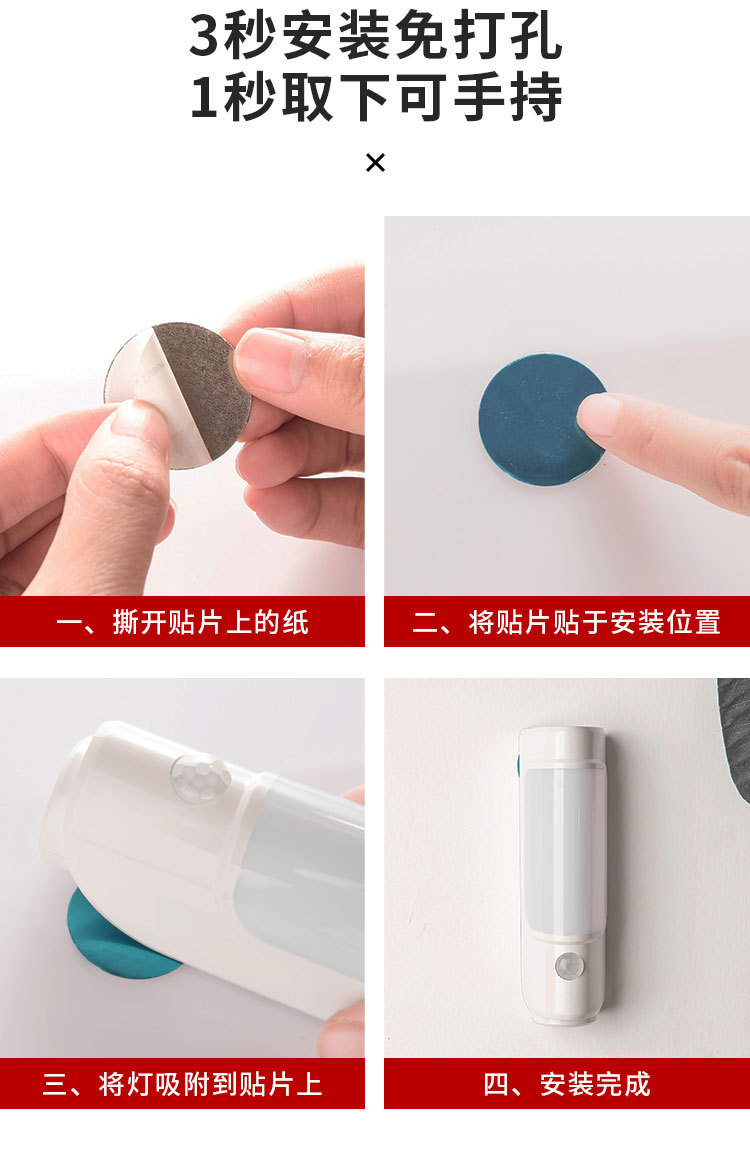 3秒安装免打孔
1秒取下可手持

×

一、撕开贴片上的纸

二、将贴片贴于安装位置

三、将灯吸附到贴片上

四、安装完成