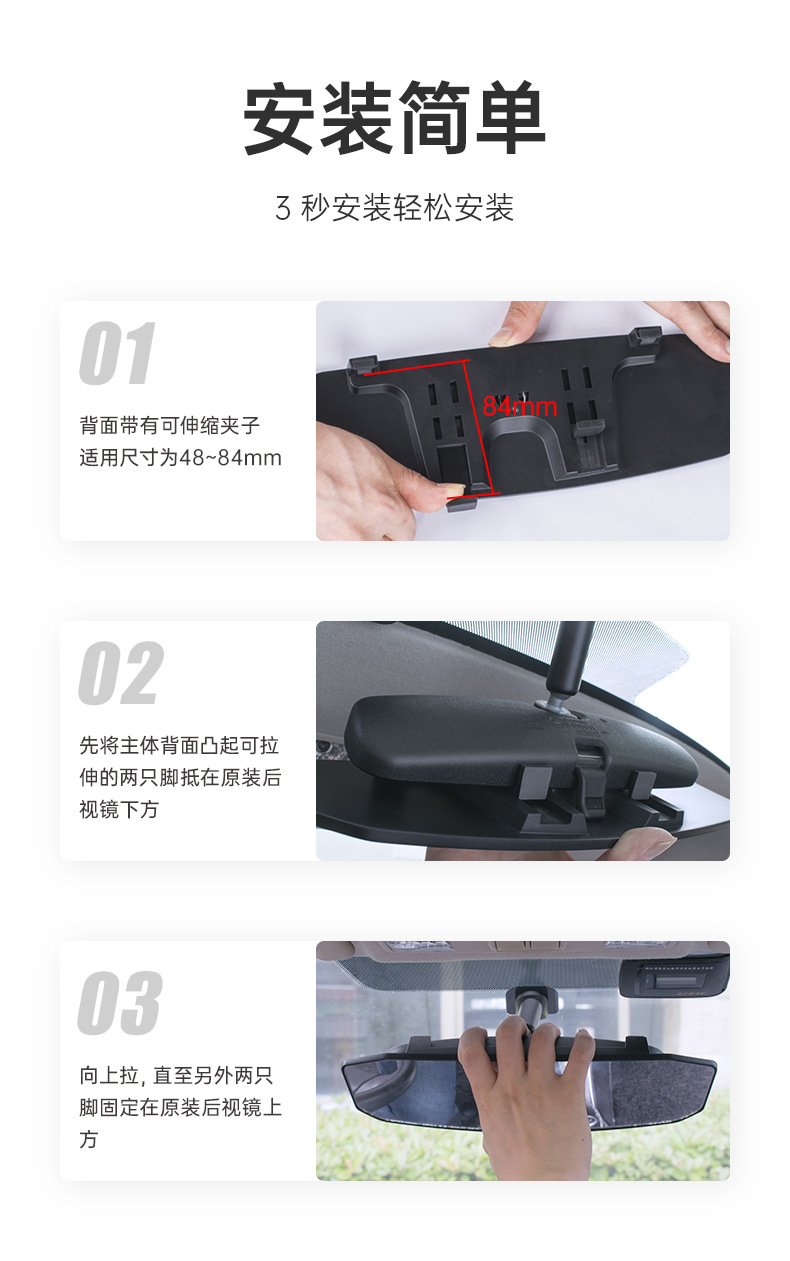 安装简单

3 秒安装轻松安装

01

背面带有可伸缩夹子
适用尺寸为48~84mm

84mm

02

先将主体背面凸起可拉伸的两只脚抵在原装后视镜下方

03

向上拉, 直至另外两只脚固定在原装后视镜上方