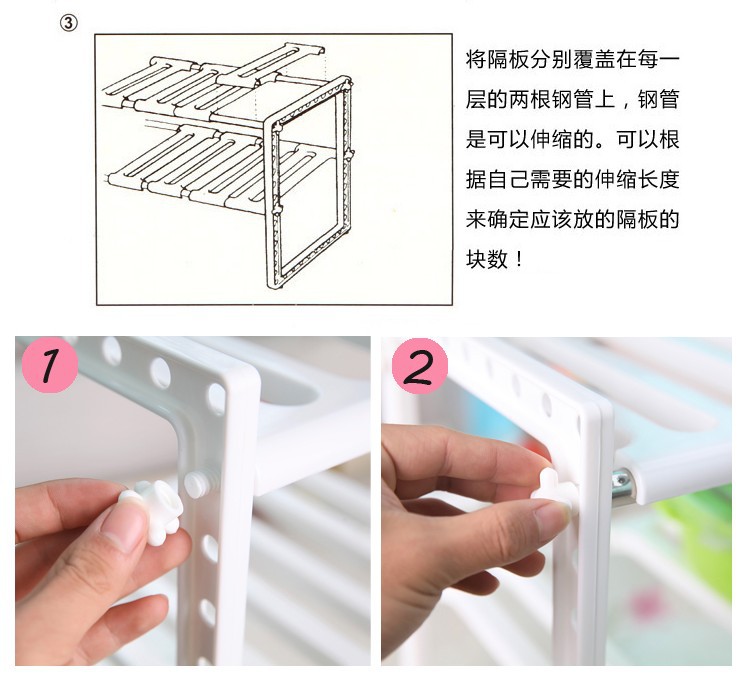 ③

将隔板分别覆盖在每一层的两根钢管上，钢管是可以伸缩的。可以根据自己需要的伸缩长度来确定应该放的隔板的块数！

1

2