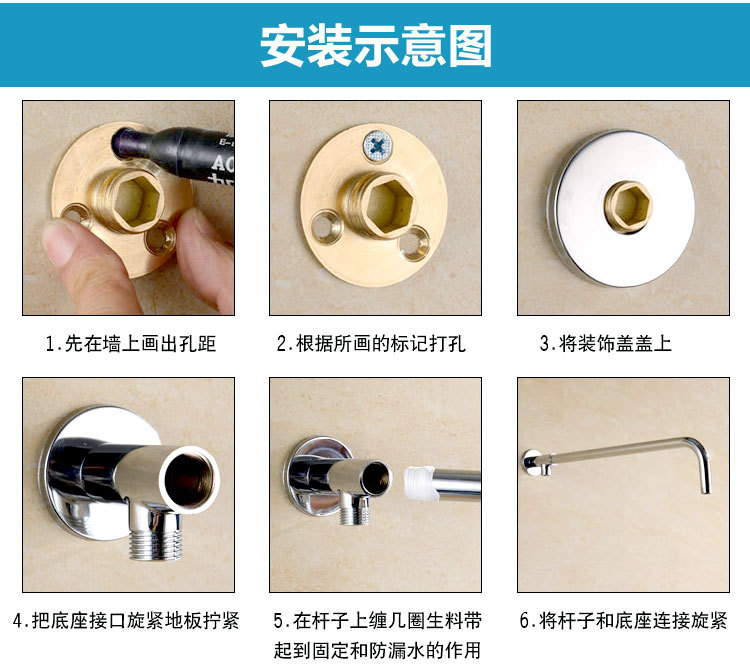 安装示意图

1.先在墙上画出孔距

2.根据所画的标记打孔

3.将装饰盖盖上

4.把底座接口旋紧地板拧紧

5.在杆子上缠几圈生料带起到固定和防漏水的作用

6.将杆子和底座连接旋紧