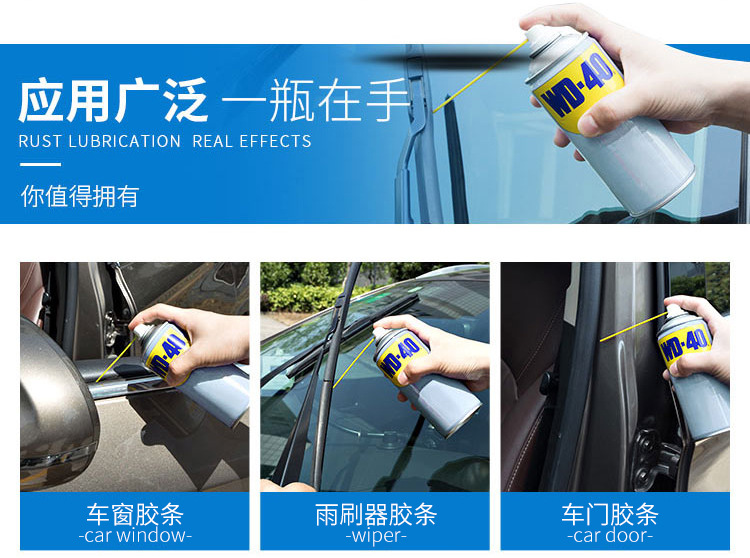 应用广泛 一瓶在手
RUST LUBRICATION REAL EFFECTS
你值得拥有

WD-40

WD-40
车窗胶条
-car window-

WD-40
雨刷器胶条
-wiper-

WD-40
车门胶条
-car door-