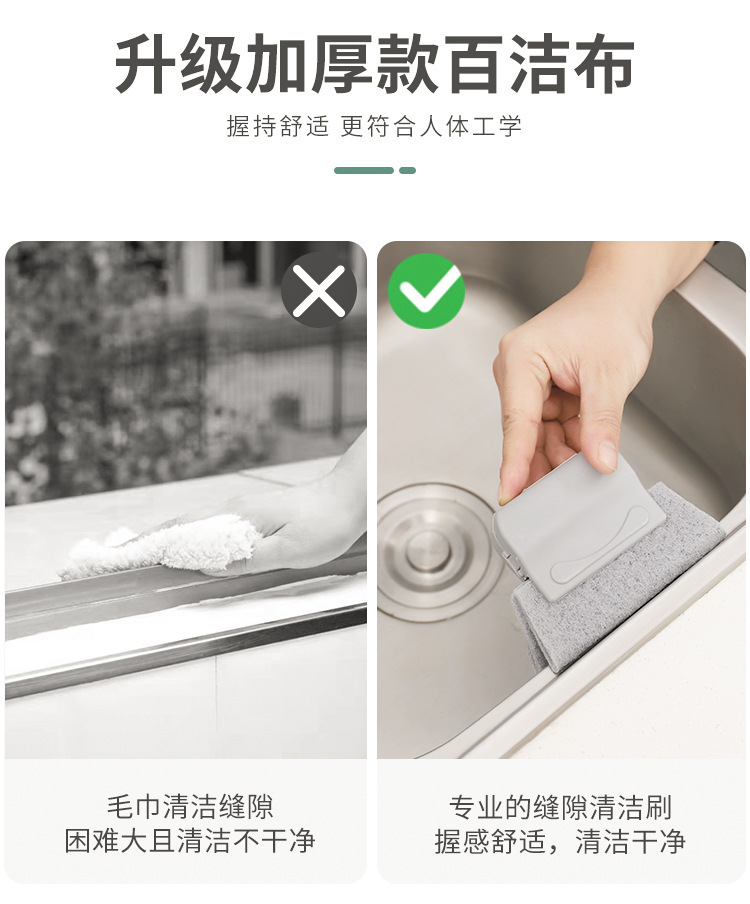 升级加厚款百洁布

握持舒适 更符合人体工学

毛巾清洁缝隙
困难大且清洁不干净

专业的缝隙清洁刷
握感舒适，清洁干净