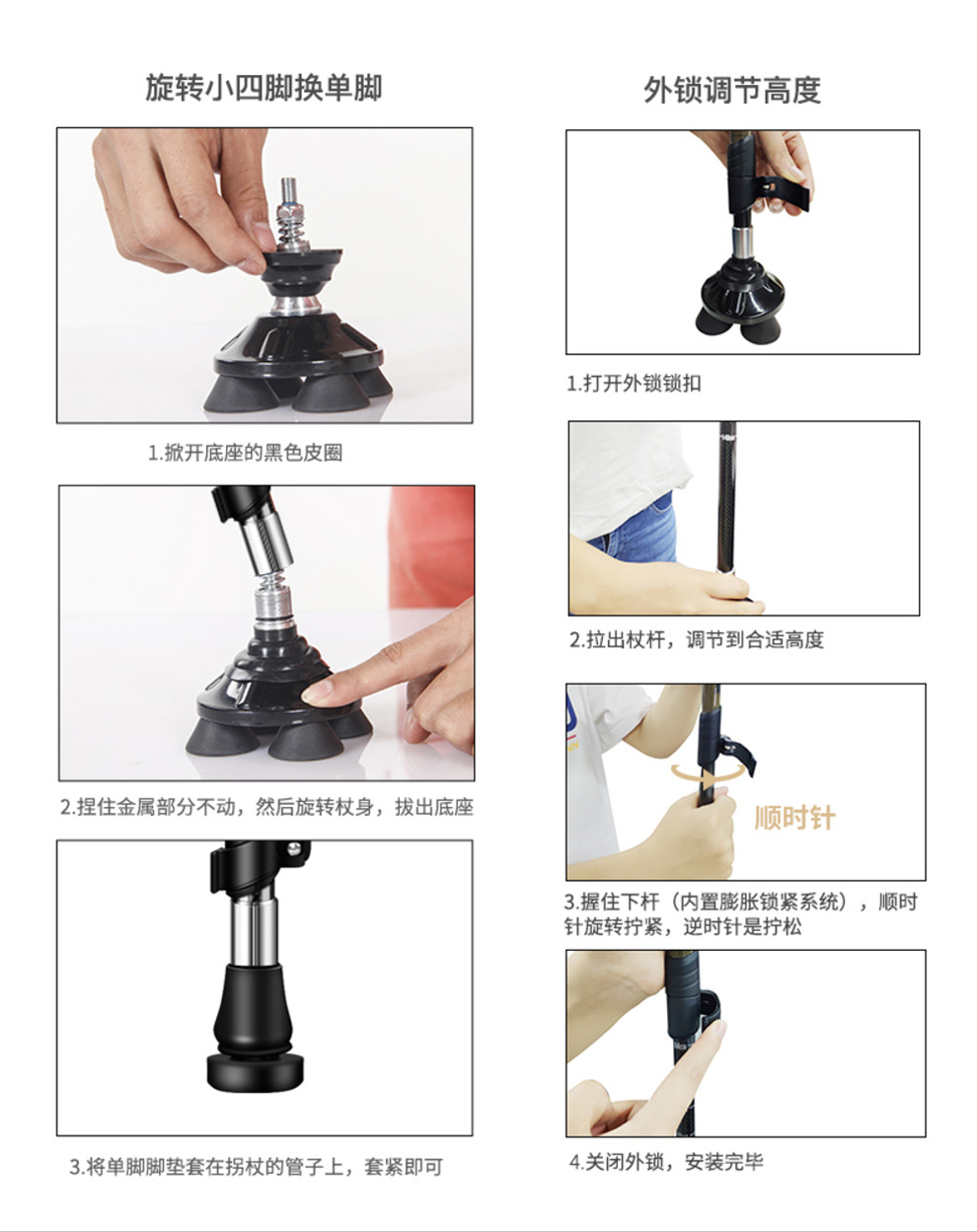 旋转小四脚换单脚

1.掀开底座的黑色皮圈

2.捏住金属部分不动，然后旋转杖身，拔出底座

3.将单脚脚垫套在拐杖的管子上，套紧即可

外锁调节高度

1.打开外锁锁扣

2.拉出杖杆，调节到合适高度

顺时针

3.握住下杆（内置膨胀锁紧系统），顺时针旋转拧紧，逆时针是拧松

4.关闭外锁，安装完毕