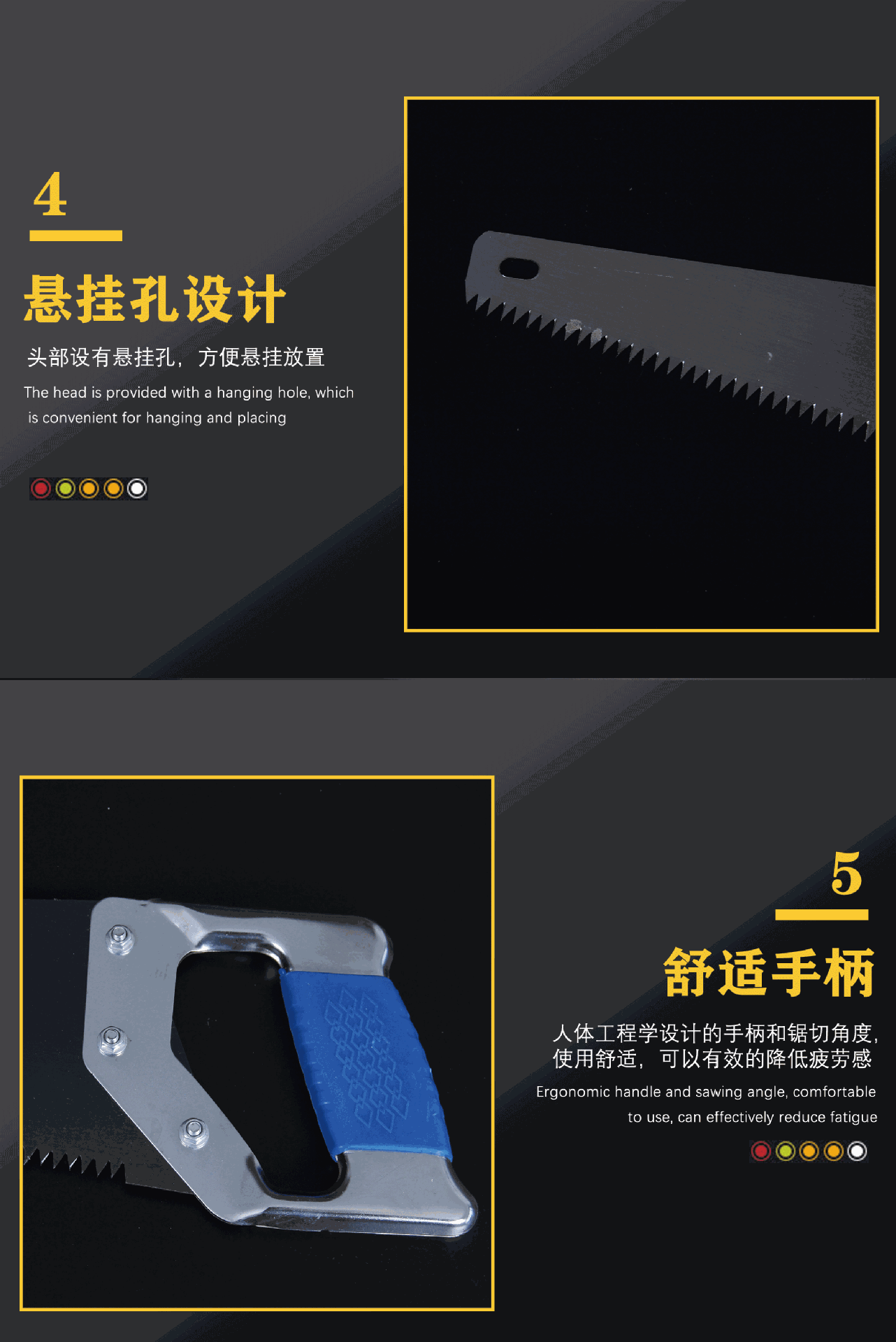 4

悬挂孔设计

头部设有悬挂孔，方便悬挂放置

The head is provided with a hanging hole, which is convenient for hanging and placing

5

舒适手柄

人体工程学设计的手柄和锯切角度，使用舒适，可以有效的降低疲劳感

Ergonomic handle and sawing angle, comfortable to use, can effectively reduce fatigue