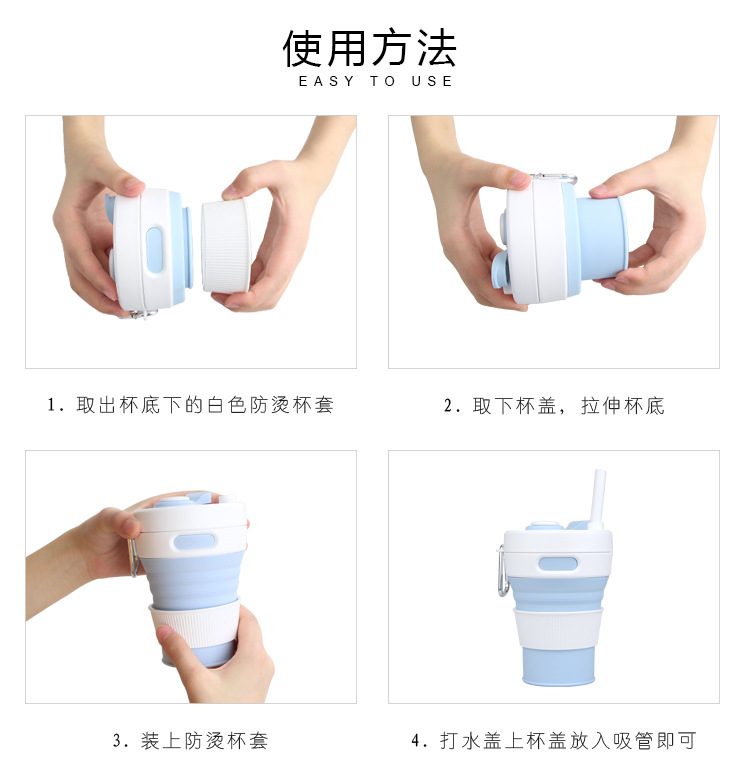 使用方法
EASY TO USE

1. 取出杯底下的白色防烫杯套

2. 取下杯盖，拉伸杯底

3. 装上防烫杯套

4. 打水盖上杯盖放入吸管即可