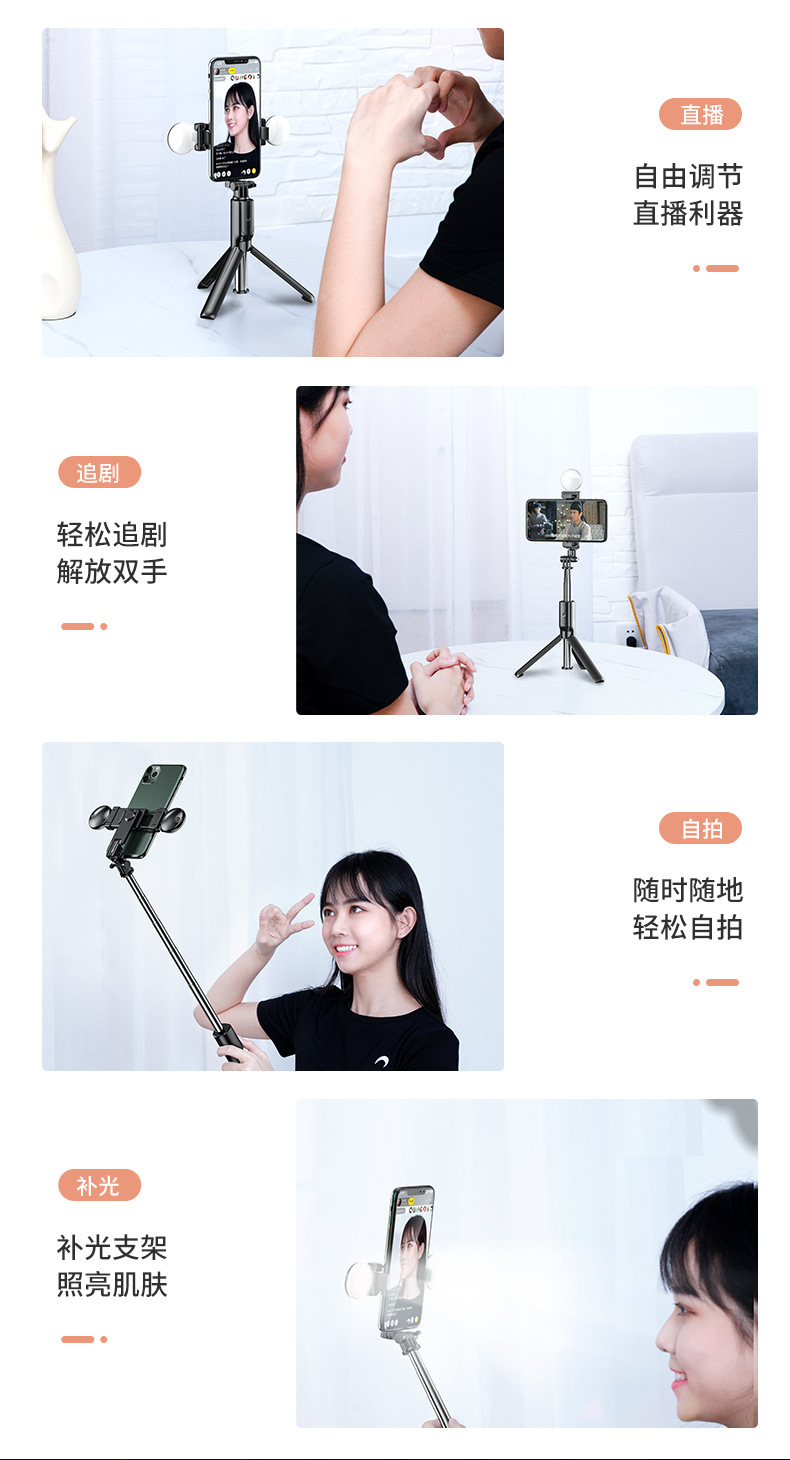 直播

自由调节
直播利器

追剧

轻松追剧
解放双手

自拍

随时随地
轻松自拍

补光

补光支架
照亮肌肤