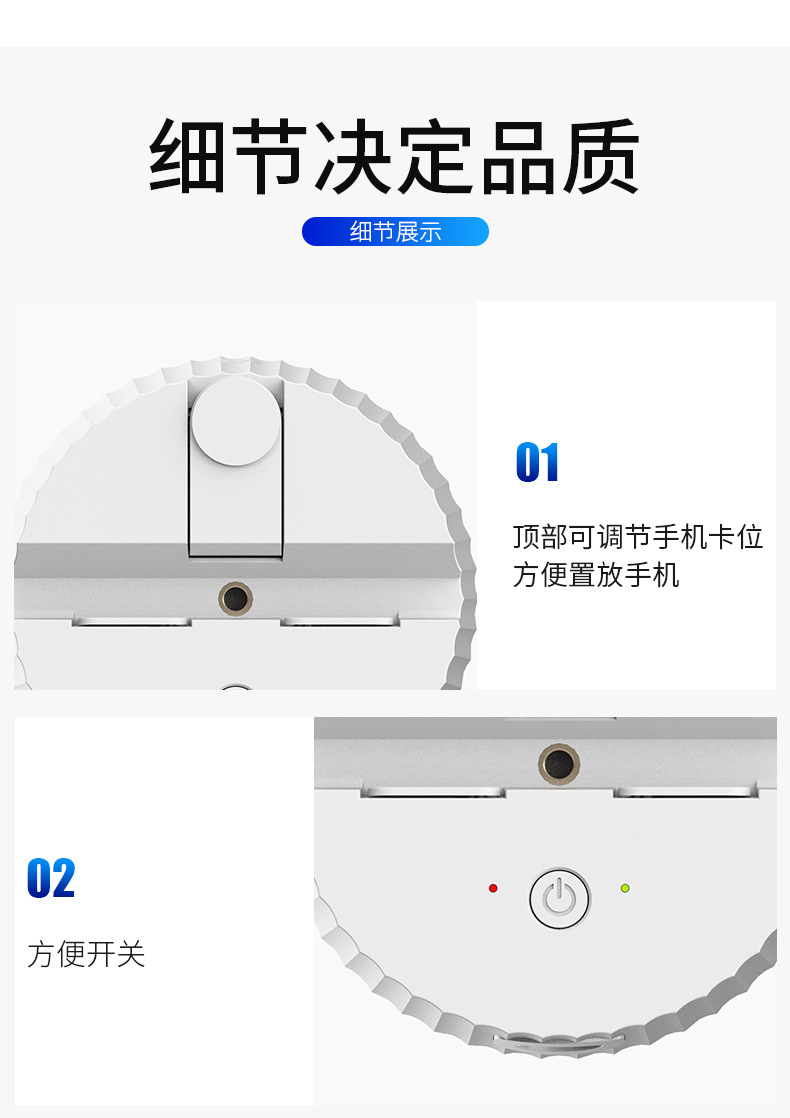 细节决定品质

细节展示

01

顶部可调节手机卡位
方便置放手机

02

方便开关