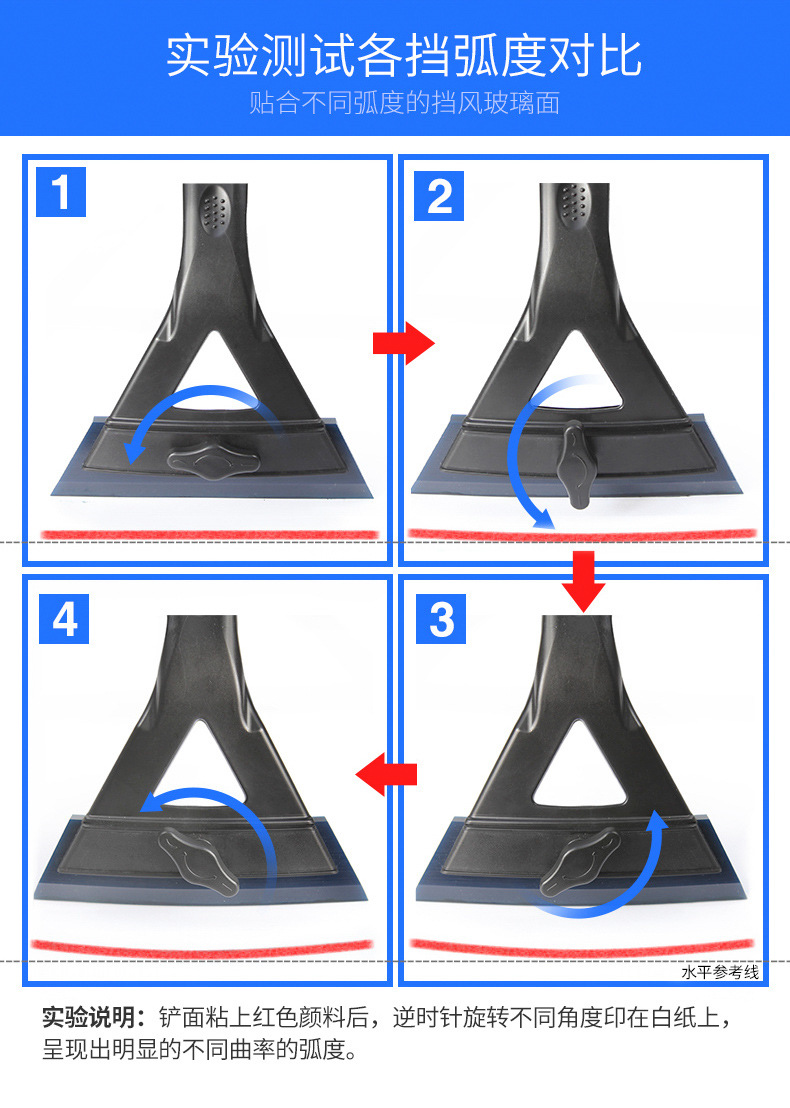 实验测试各挡弧度对比

贴合不同弧度的挡风玻璃面

1

2

4

3

水平参考线

实验说明：铲面粘上红色颜料后，逆时针旋转不同角度印在白纸上，呈现出明显的不同曲率的弧度。