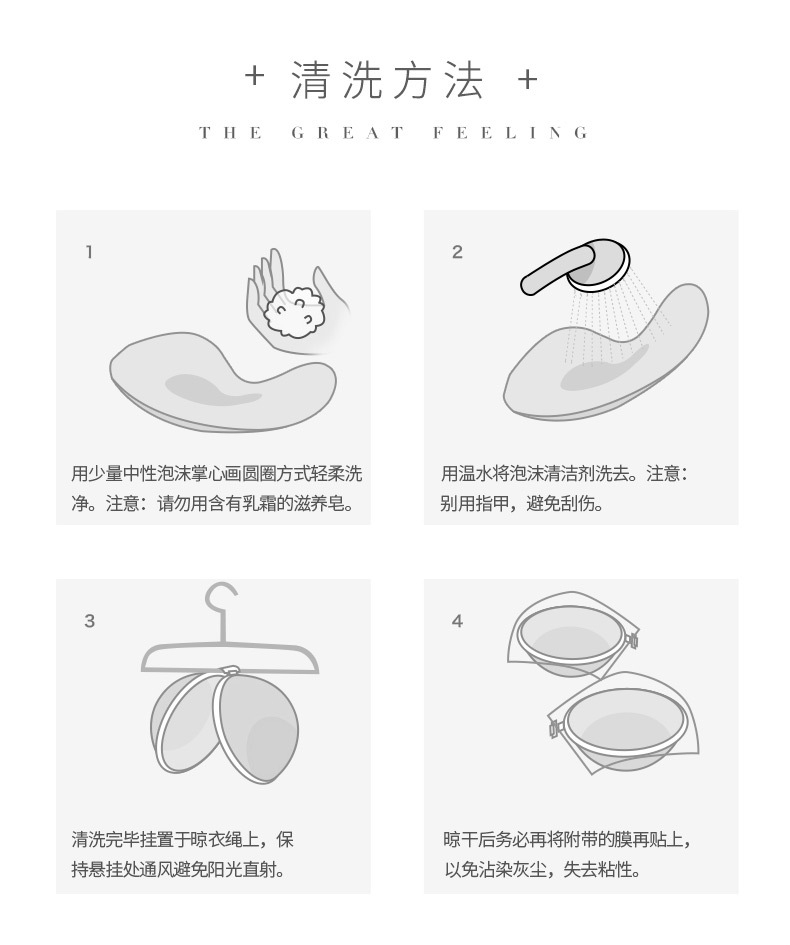 + 清洗方法 +

THE GREAT FEELING

1

用少量中性泡沫掌心画圆圈方式轻柔洗净。注意：请勿用含有乳霜的滋养皂。

2

用温水将泡沫清洁剂洗去。注意：别用指甲，避免刮伤。

3

清洗完毕挂置于晾衣绳上，保持悬挂处通风避免阳光直射。

4

晾干后务必再将附带的膜再贴上，以免沾染灰尘，失去粘性。