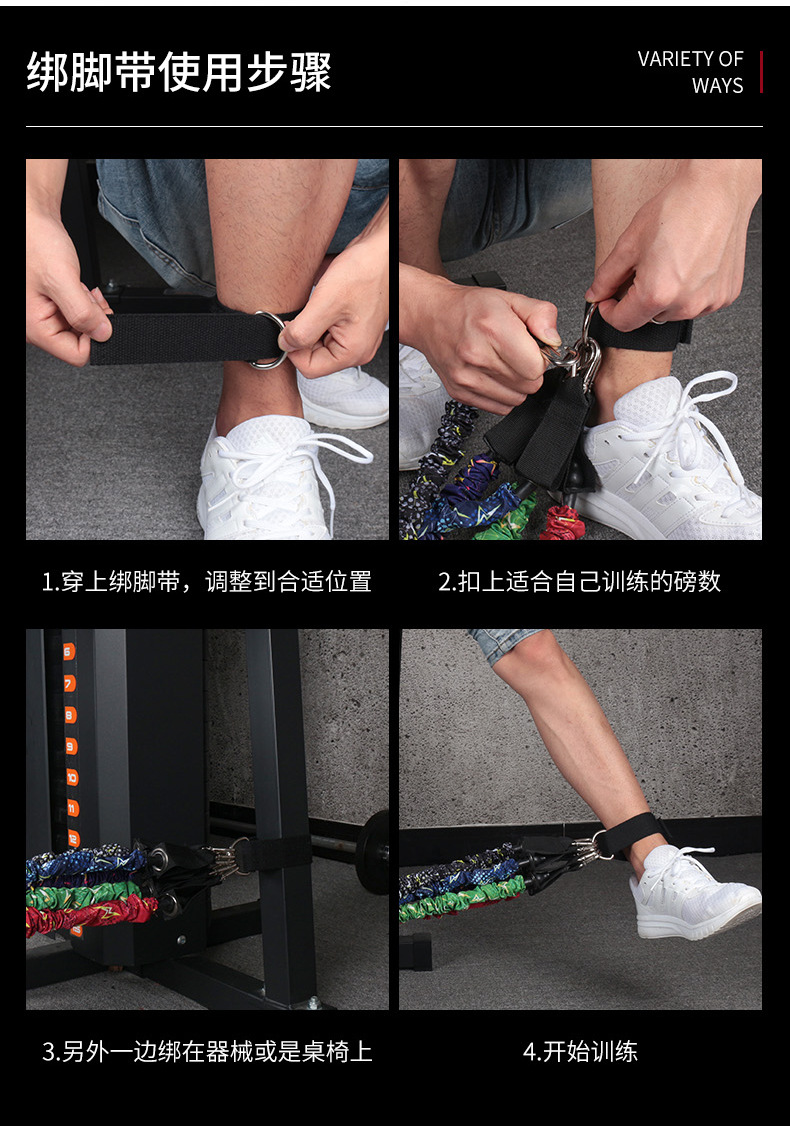 绑脚带使用步骤

VARIETY OF WAYS

1.穿上绑脚带，调整到合适位置

2.扣上适合自己训练的磅数

6
7
8
9
10
11
12

3.另外一边绑在器械或是桌椅上

4.开始训练