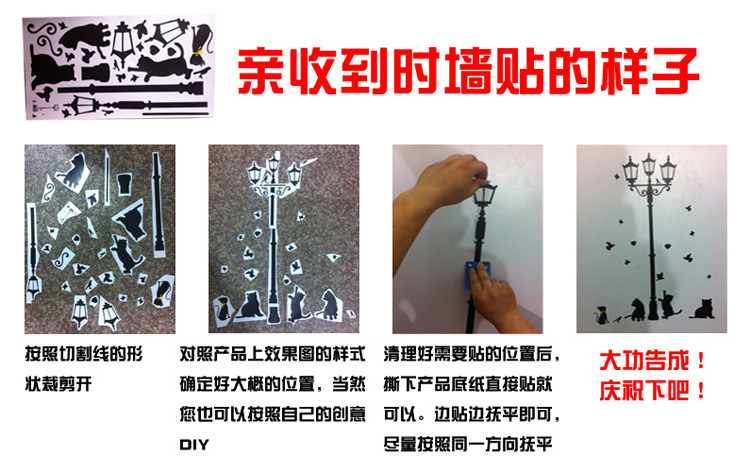 亲收到时墙贴的样子

按照切割线的形状裁剪开

对照产品上效果图的样式确定好大概的位置，当然您也可以按照自己的创意DIY

清理好需要贴的位置后，撕下产品底纸直接贴就可以。边贴边抚平即可，尽量按照同一方向抚平

大功告成！庆祝下吧！