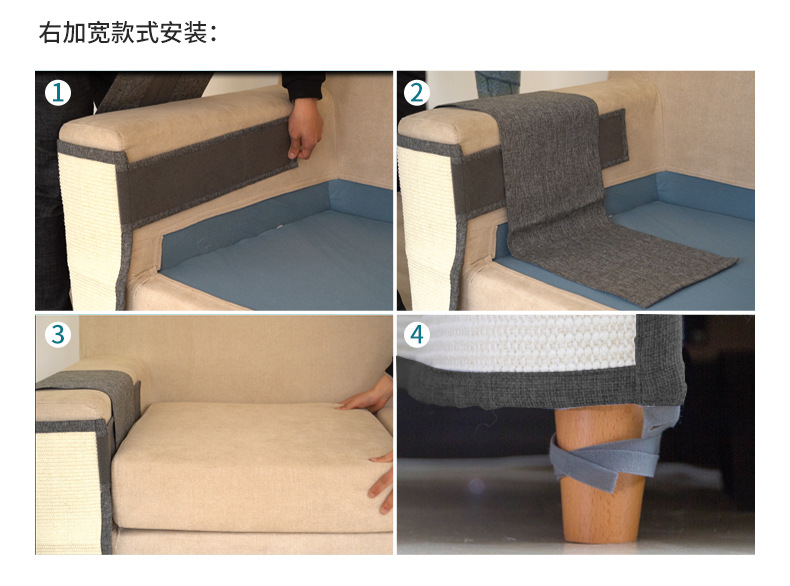 右加宽款式安装：

1

2

3

4