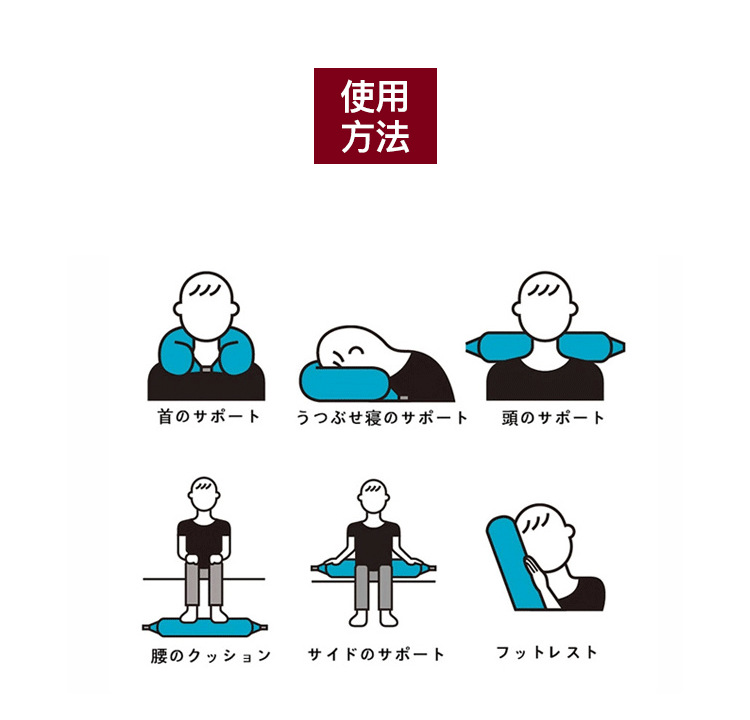 使用
方法

首のサポート

うつぶせ寝のサポート

頭のサポート

腰のクッション

サイドのサポート

フットレスト