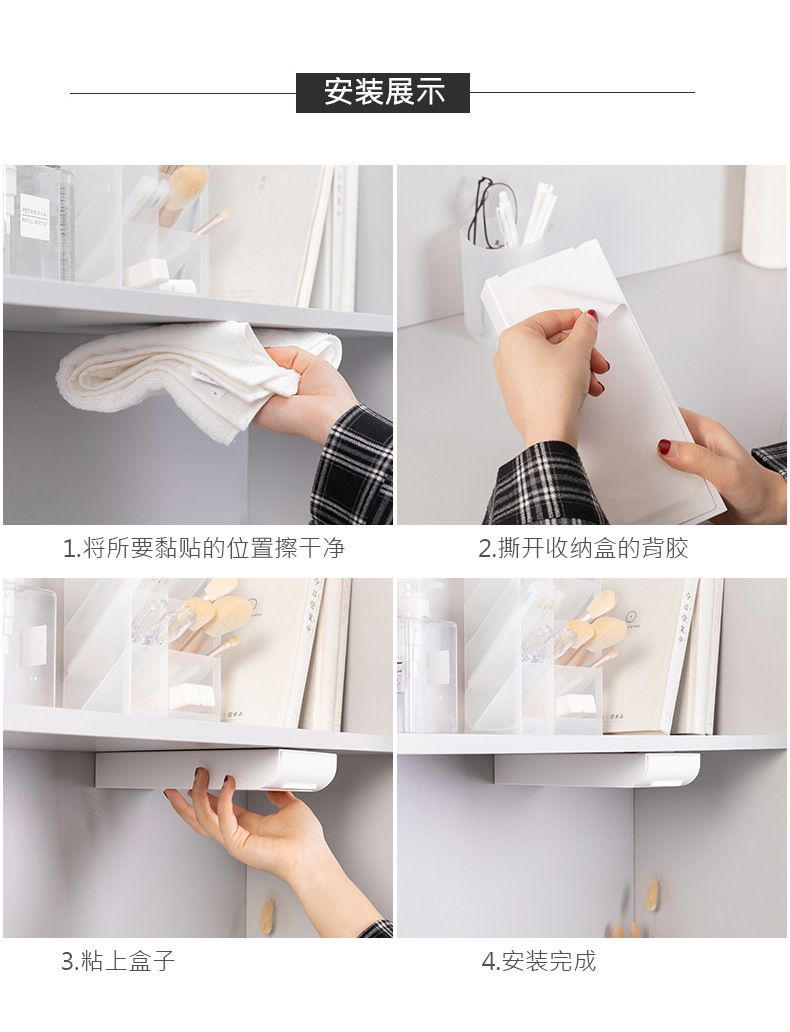 安装展示

1.将所要黏贴的位置擦干净

2.撕开收纳盒的背胶

3.粘上盒子

4.安装完成